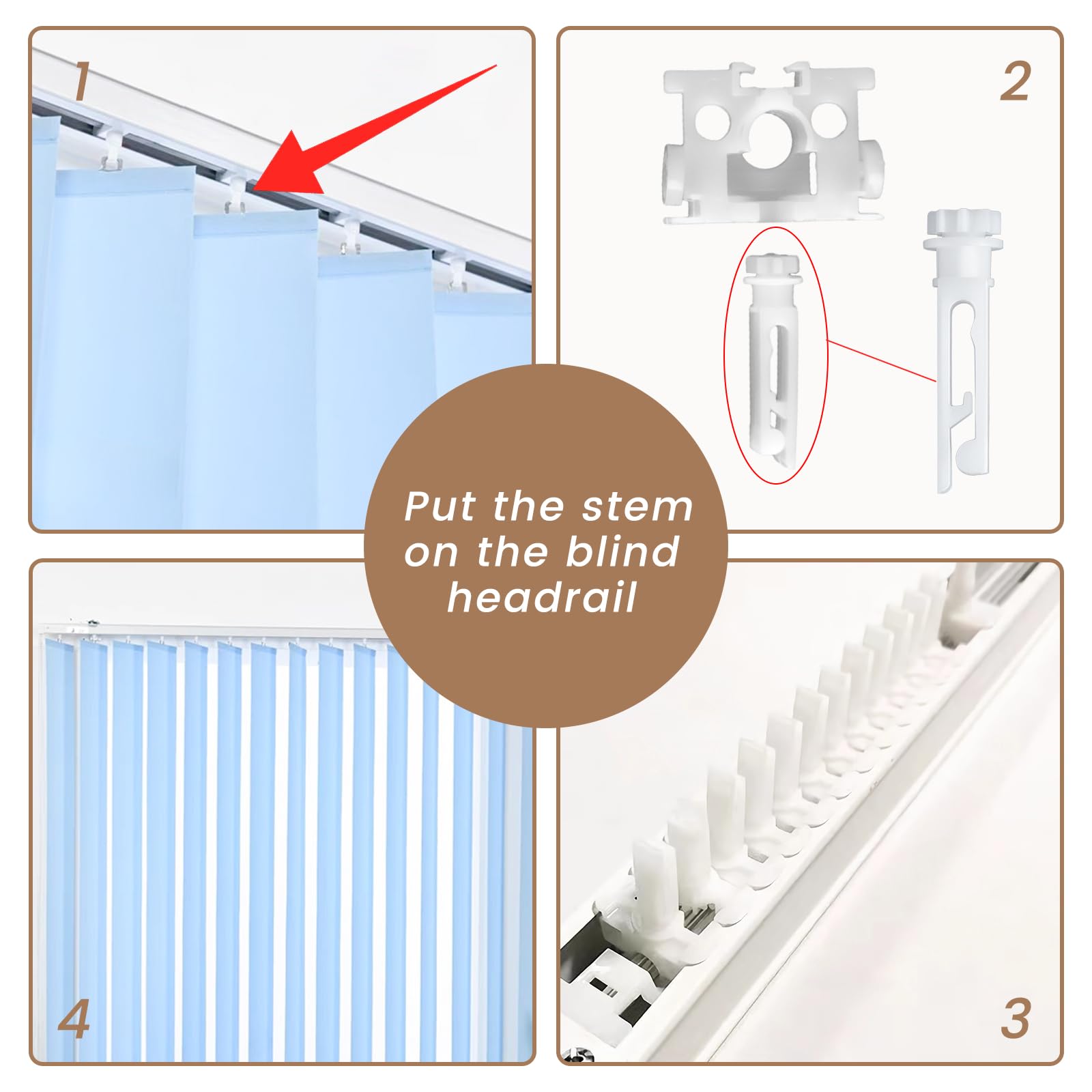 1

2

Put the stem on the blind headrail

4

3