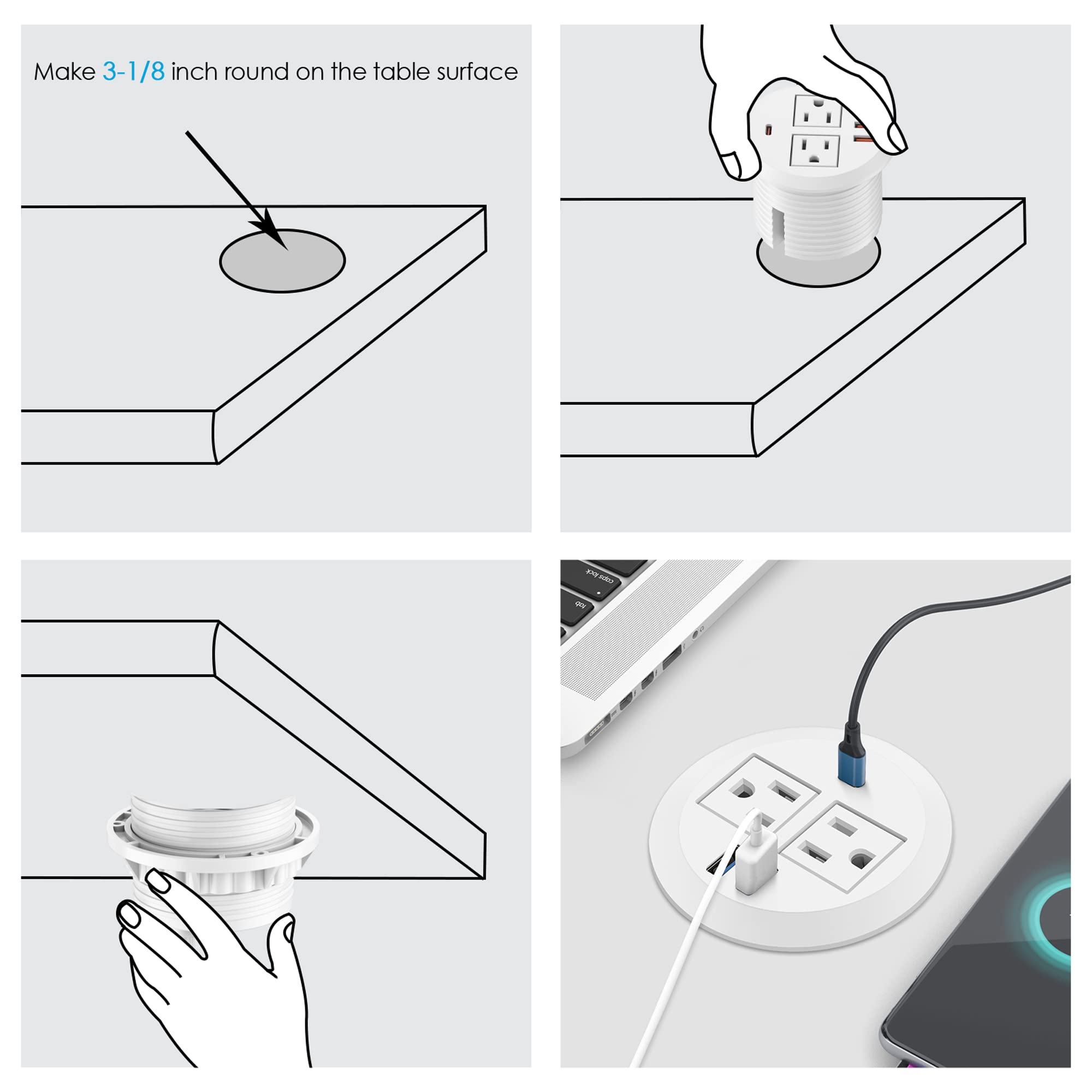 Make 3-1/8 inch round on the table surface

caps lock

tab