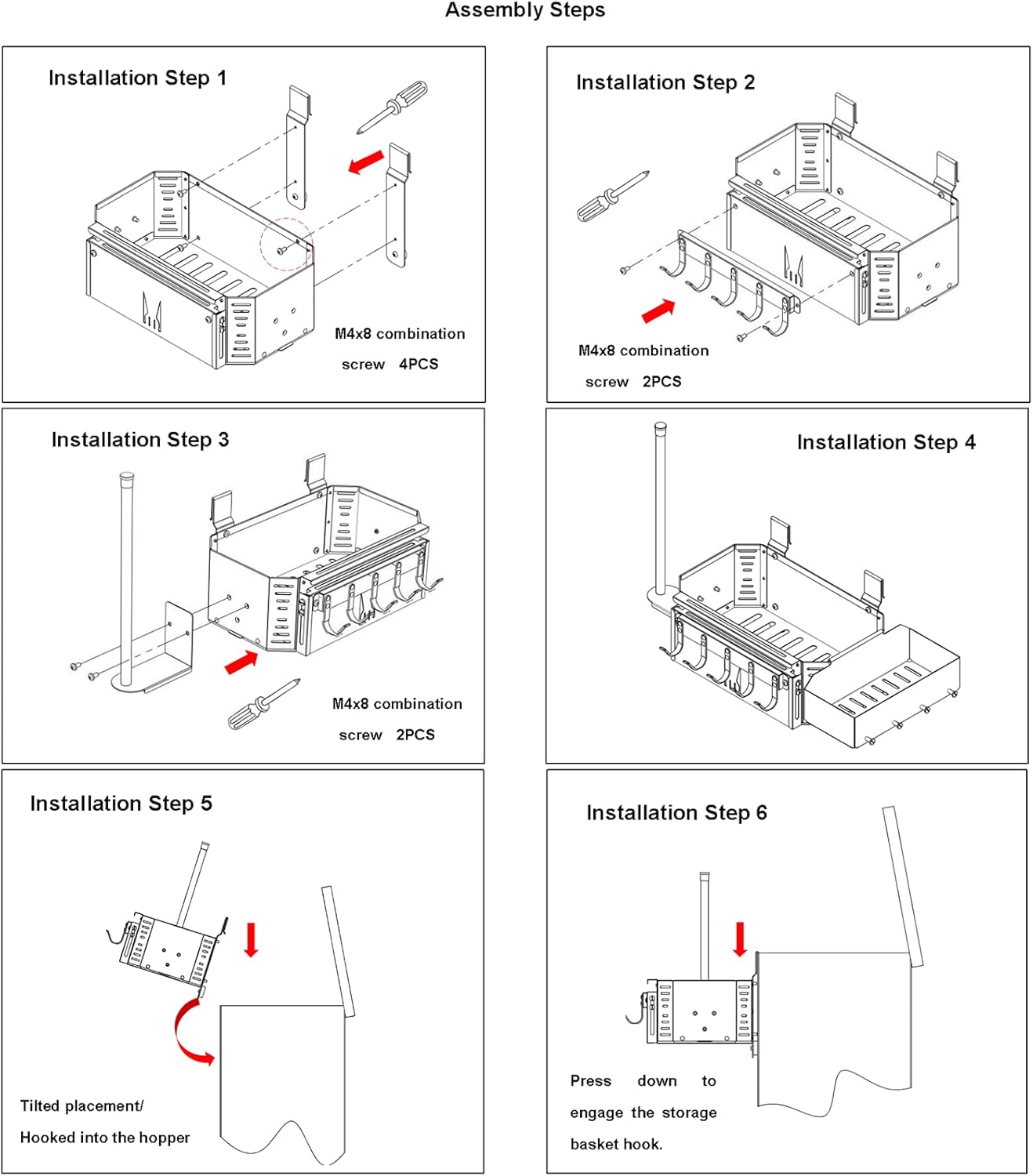 Assembly Steps

Installation Step 1

M4x8 combination screw 4PCS

Installation Step 2

M4x8 combination screw 2PCS

Installation Step 3

M4x8 combination screw 2PCS

Installation Step 4

Installation Step 5

Tilted placement/ Hooked into the hopper

Installation Step 6

Press down to engage the storage basket hook.