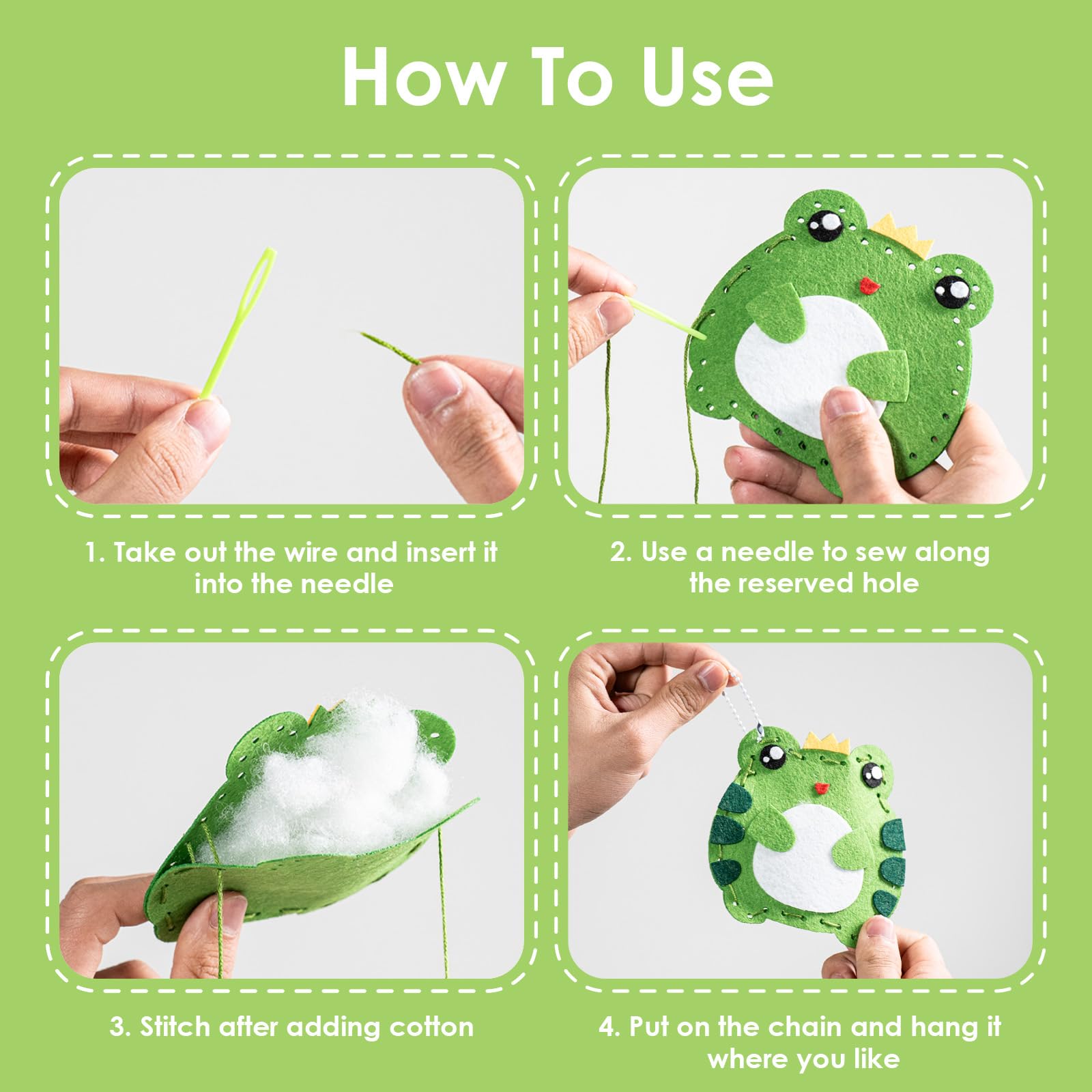 How To Use

1. Take out the wire and insert it into the needle

2. Use a needle to sew along the reserved hole

3. Stitch after adding cotton

4. Put on the chain and hang it where you like