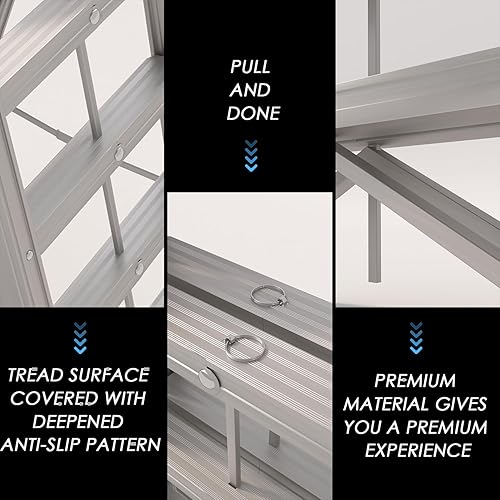 PULL AND DONE

TREAD SURFACE COVERED WITH DEEPENED ANTI-SLIP PATTERN

PREMIUM MATERIAL GIVES YOU A PREMIUM EXPERIENCE