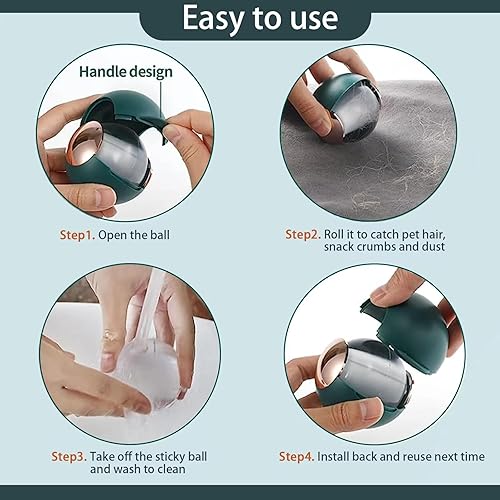 Easy to use

Handle design

Step1. Open the ball

Step2. Roll it to catch pet hair, snack crumbs and dust

Step3. Take off the sticky ball and wash to clean

Step4. Install back and reuse next time