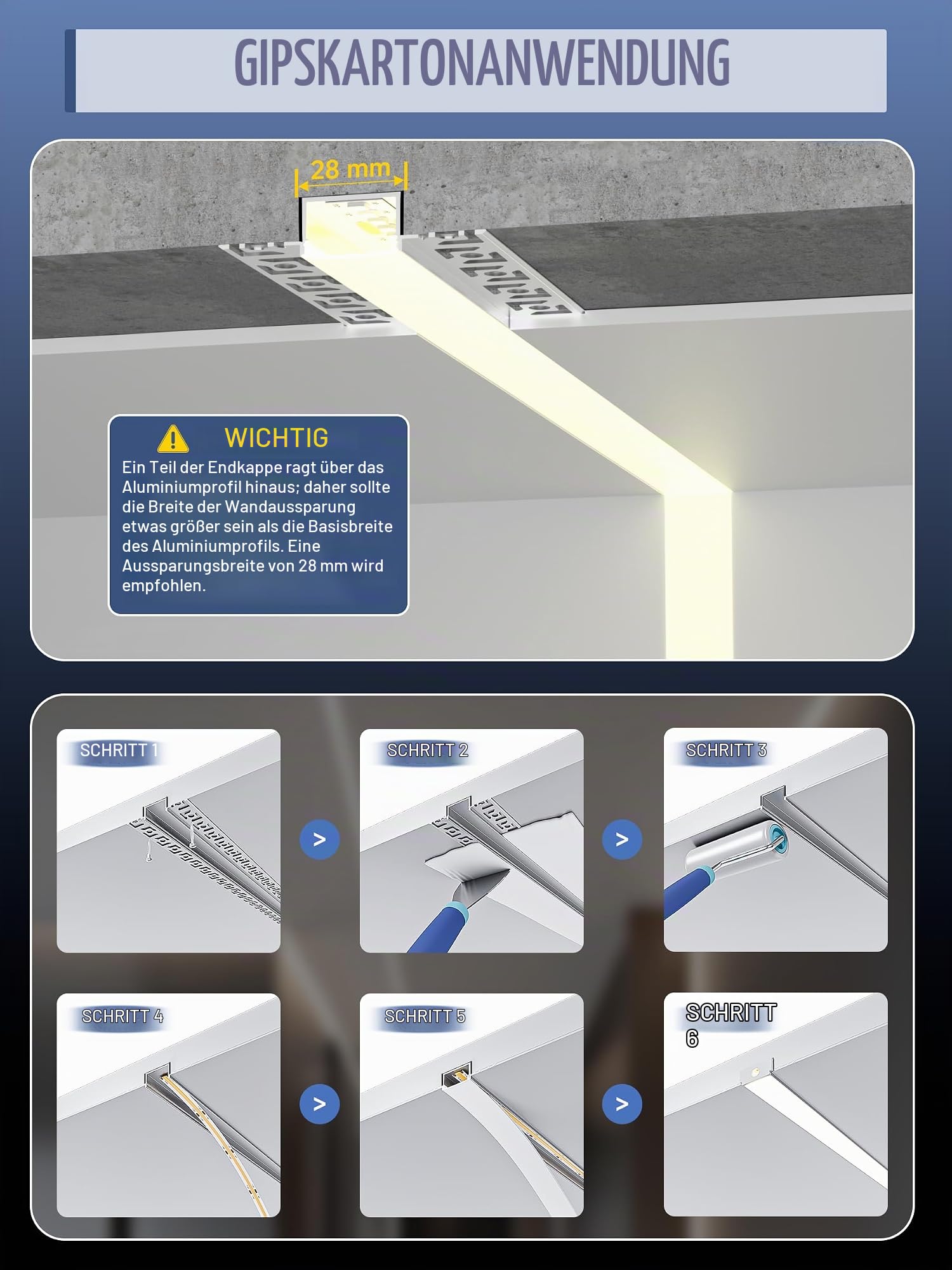 GIPSKARTONANWENDUNG

28 mm

WICHTIG

Ein Teil der Endkappe ragt über das Aluminiumprofil hinaus; daher sollte die Breite der Wandaussparung etwas größer sein als die Basisbreite des Aluminiumprofils. Eine Aussparungsbreite von 28 mm wird empfohlen.

SCHRITT 1

>

SCHRITT 2

>

SCHRITT 3

SCHRITT 4

>

SCHRITT 5

>

SCHRITT 6