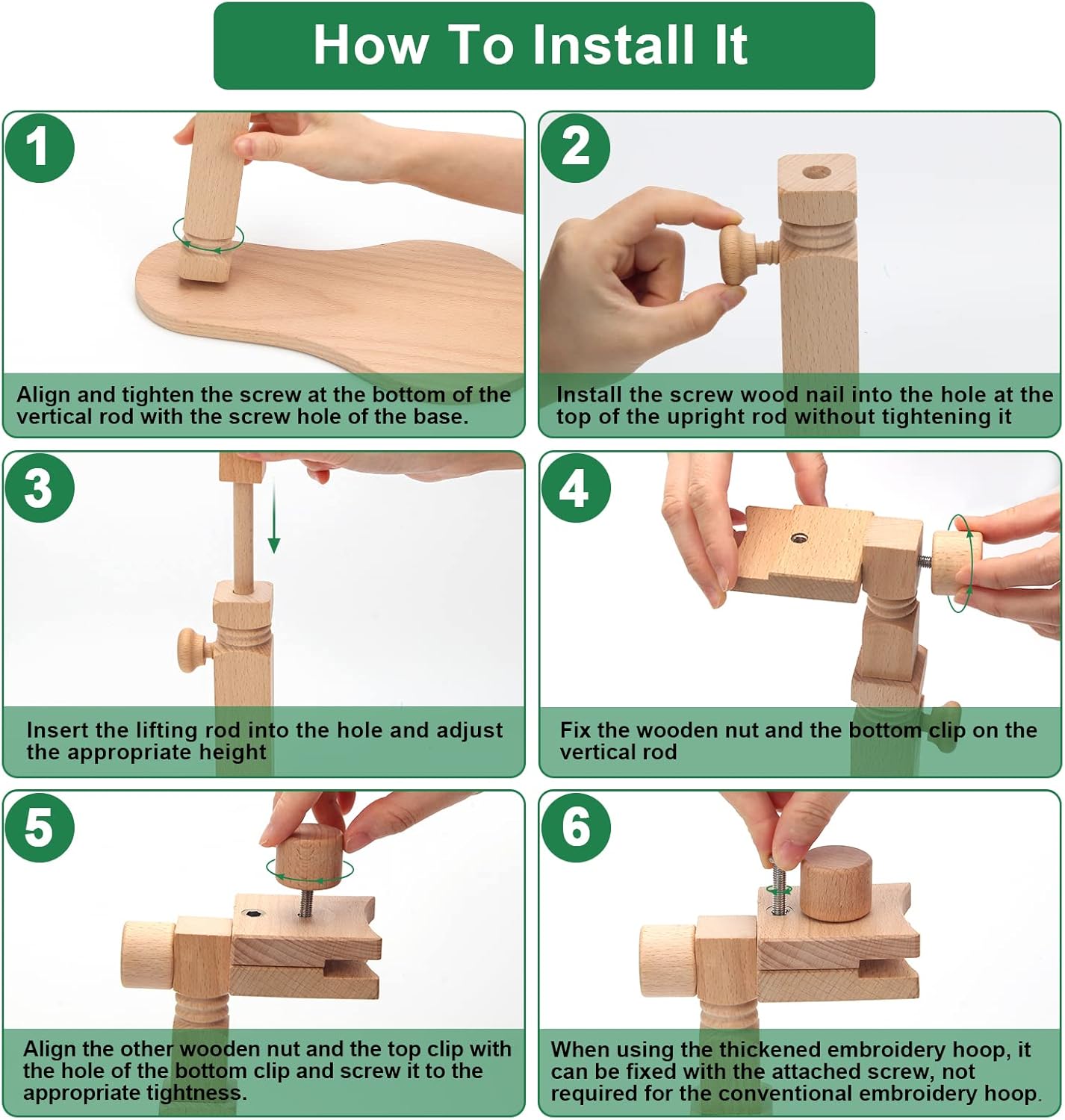 How To Install It

1

Align and tighten the screw at the bottom of the vertical rod with the screw hole of the base.

2

Install the screw wood nail into the hole at the top of the upright rod without tightening it

3

Insert the lifting rod into the hole and adjust the appropriate height

4

Fix the wooden nut and the bottom clip on the vertical rod

5

Align the other wooden nut and the top clip with the hole of the bottom clip and screw it to the appropriate tightness.

6

When using the thickened embroidery hoop, it can be fixed with the attached screw, not required for the conventional embroidery hoop.