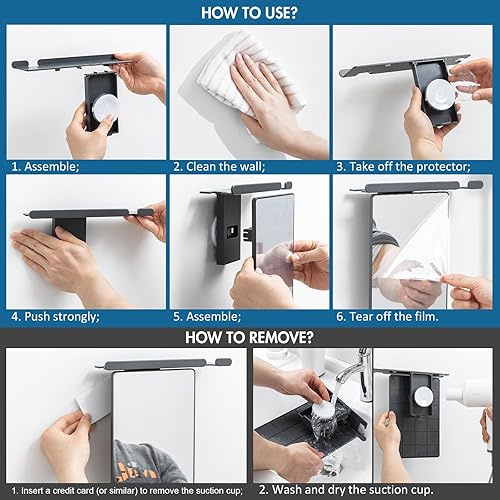 HOW TO USE?

1. Assemble;

2. Clean the wall;

3. Take off the protector;

4. Push strongly;

5. Assemble;

6. Tear off the film.

HOW TO REMOVE?

1. Insert a credit card (or similar) to remove the suction cup;

2. Wash and dry the suction cup.