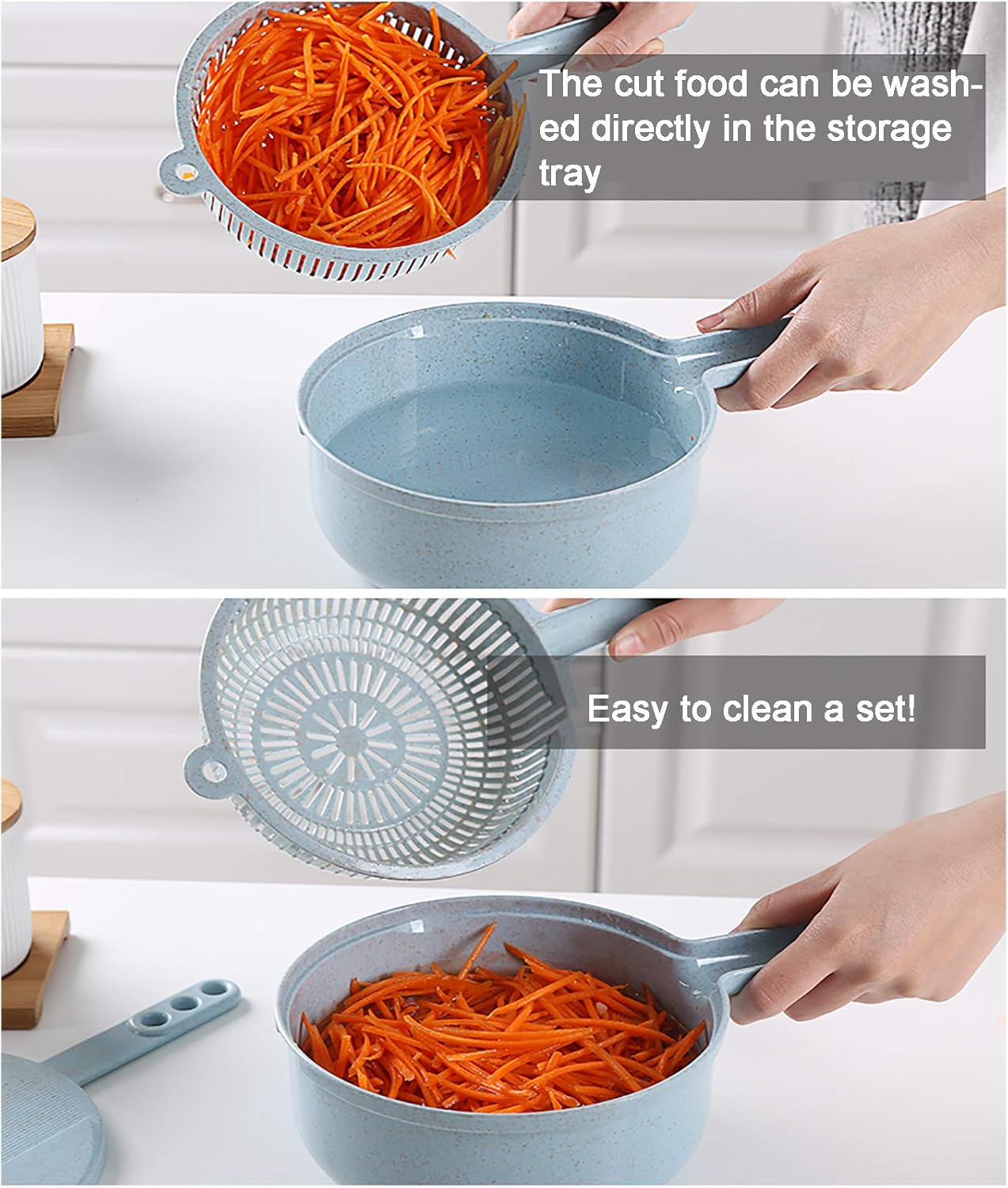 The cut food can be washed directly in the storage tray

Easy to clean a set!