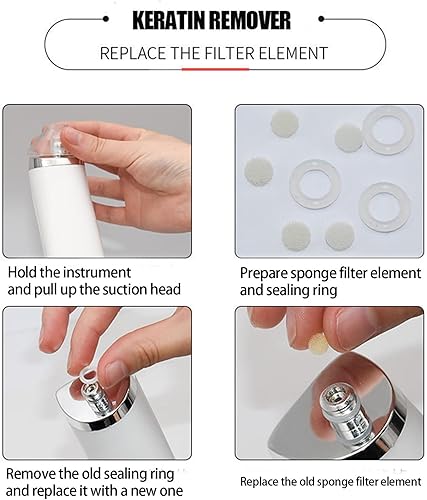 KERATIN REMOVER

REPLACE THE FILTER ELEMENT

Hold the instrument and pull up the suction head

Prepare sponge filter element and sealing ring

Remove the old sealing ring and replace it with a new one

Replace the old sponge filter element