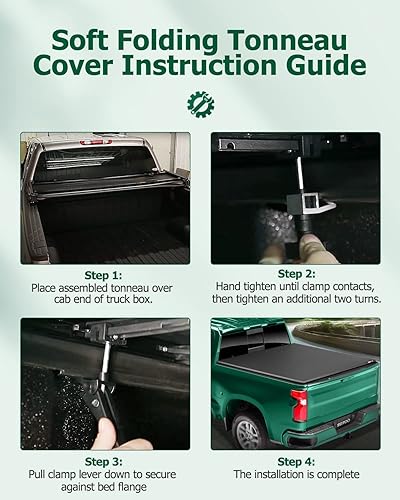 Soft Folding Tonneau Cover Instruction Guide

Step 1:
Place assembled tonneau over cab end of truck box.

Step 2:
Hand tighten until clamp contacts, then tighten an additional two turns.

Step 3:
Pull clamp lever down to secure against bed flange

Step 4:
The installation is complete