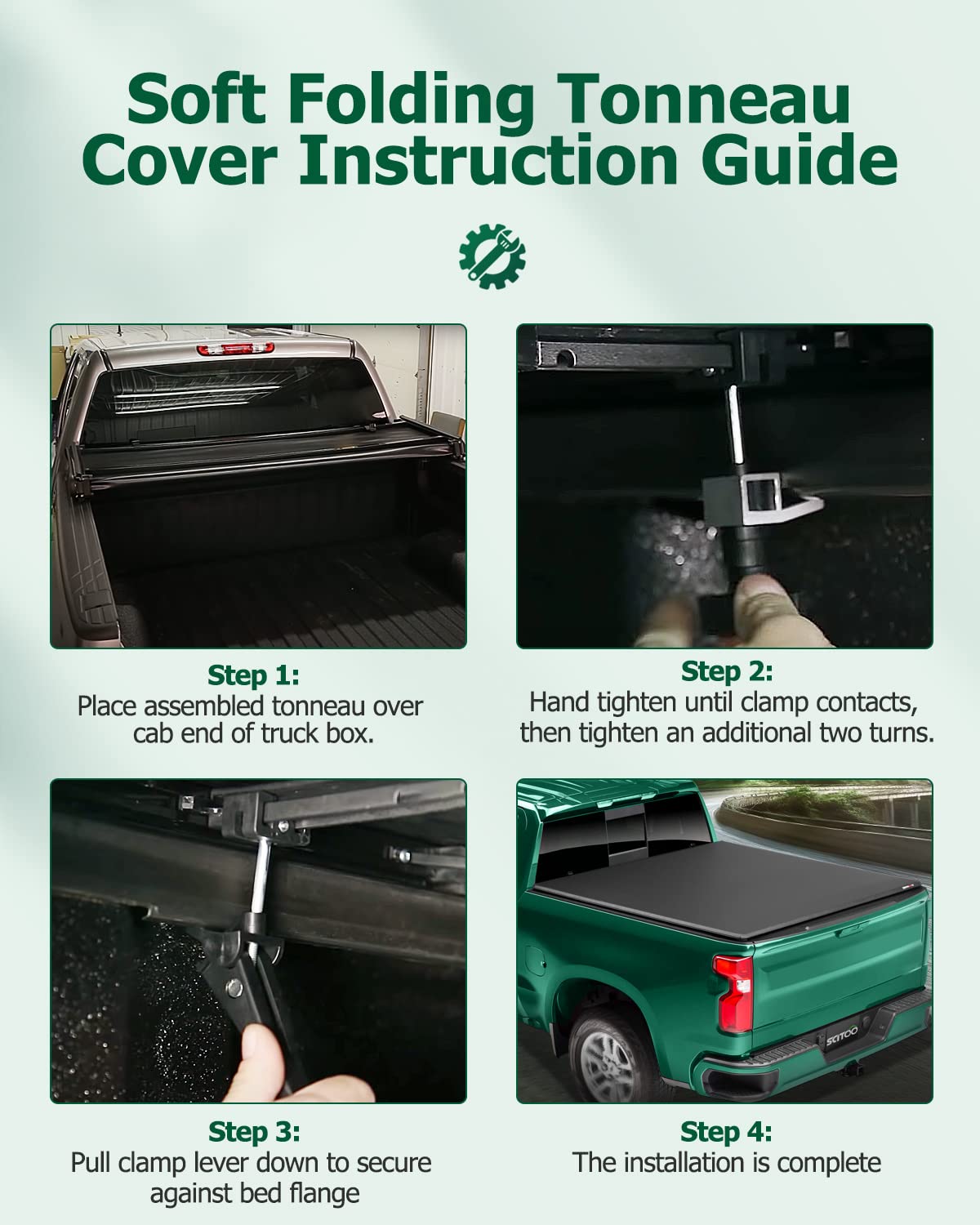 Soft Folding Tonneau Cover Instruction Guide

Step 1:
Place assembled tonneau over cab end of truck box.

Step 2:
Hand tighten until clamp contacts, then tighten an additional two turns.

Step 3:
Pull clamp lever down to secure against bed flange

SCITOO

Step 4:
The installation is complete