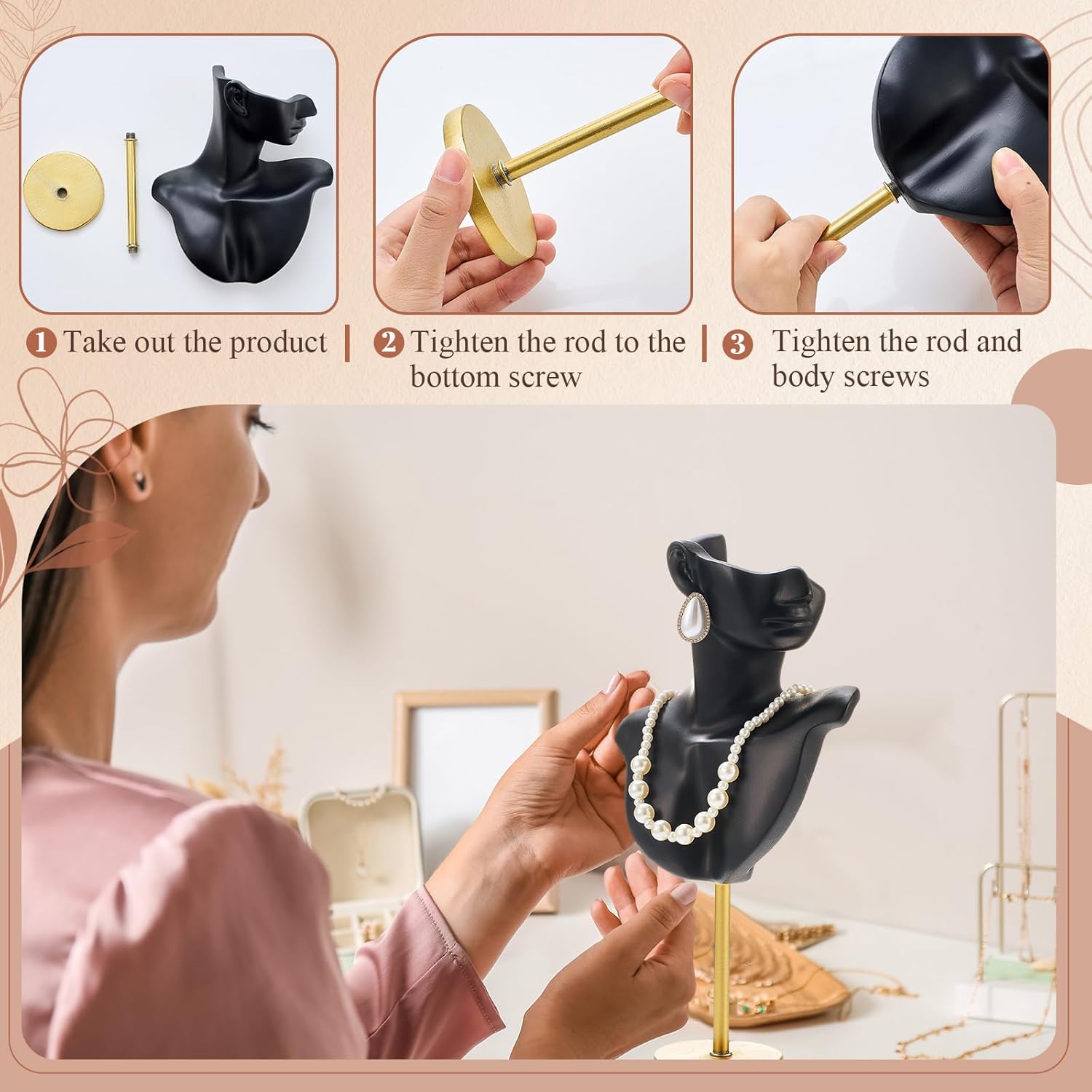 1 Take out the product

2 Tighten the rod to the bottom screw

3 Tighten the rod and body screws