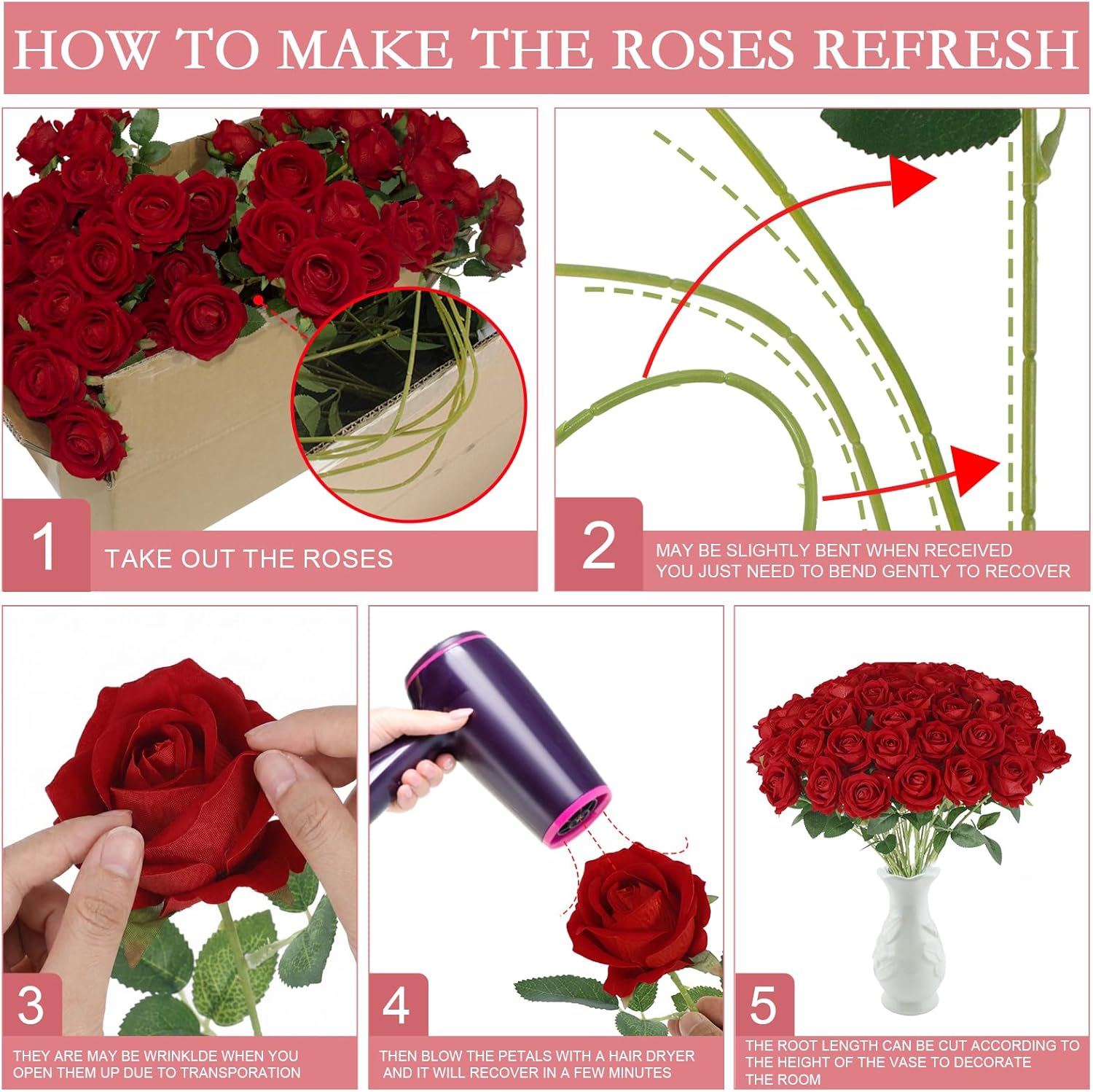 HOW TO MAKE THE ROSES REFRESH

1

TAKE OUT THE ROSES

2

MAY BE SLIGHTLY BENT WHEN RECEIVED
YOU JUST NEED TO BEND GENTLY TO RECOVER

3

THEY ARE MAY BE WRINKLDE WHEN YOU OPEN THEM UP DUE TO TRANSPORATION

4

THEN BLOW THE PETALS WITH A HAIR DRYER AND IT WILL RECOVER IN A FEW MINUTES

5

THE ROOT LENGTH CAN BE CUT ACCORDING TO THE HEIGHT OF THE VASE TO DECORATE THE ROOM