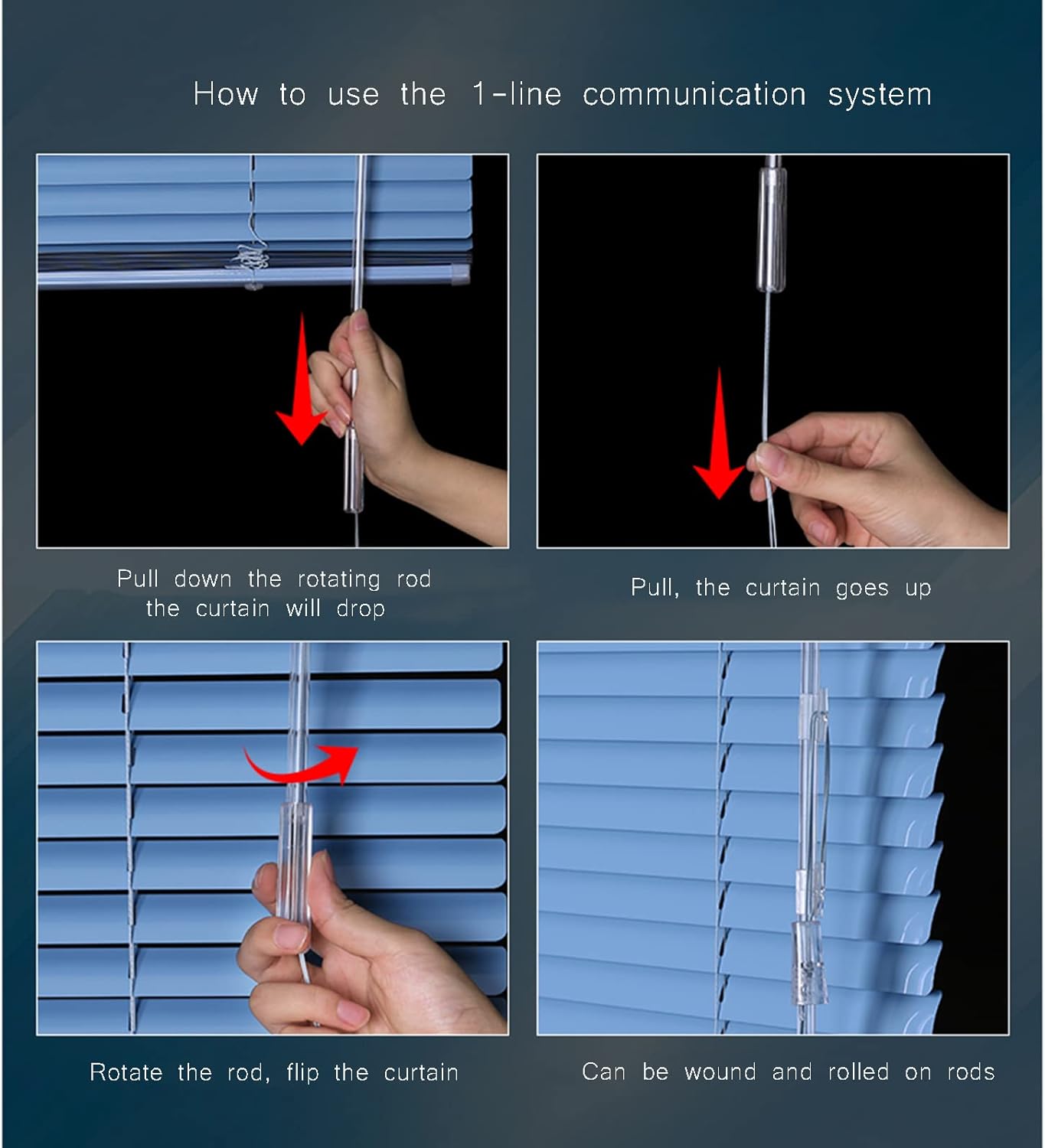 How to use the 1-line communication system

Pull down the rotating rod
the curtain will drop

Pull, the curtain goes up

Rotate the rod, flip the curtain

Can be wound and rolled on rods