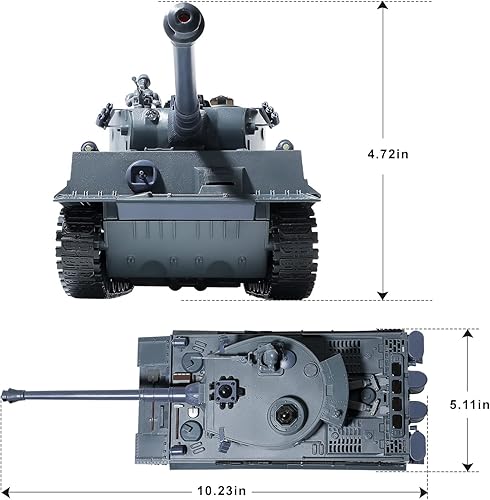 4.72in

5.11in

10.23in