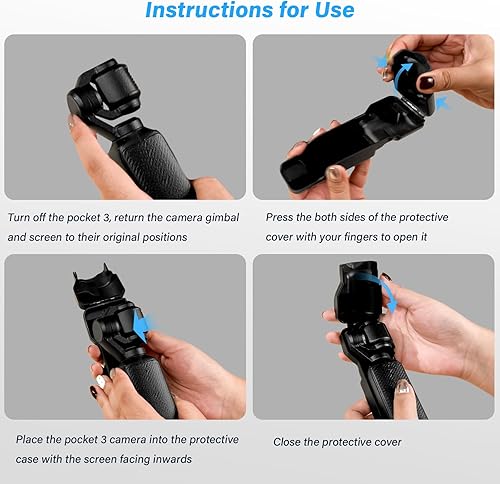 Instructions for Use

Turn off the pocket 3, return the camera gimbal and screen to their original positions

Press the both sides of the protective cover with your fingers to open it

Place the pocket 3 camera into the protective case with the screen facing inwards

Close the protective cover