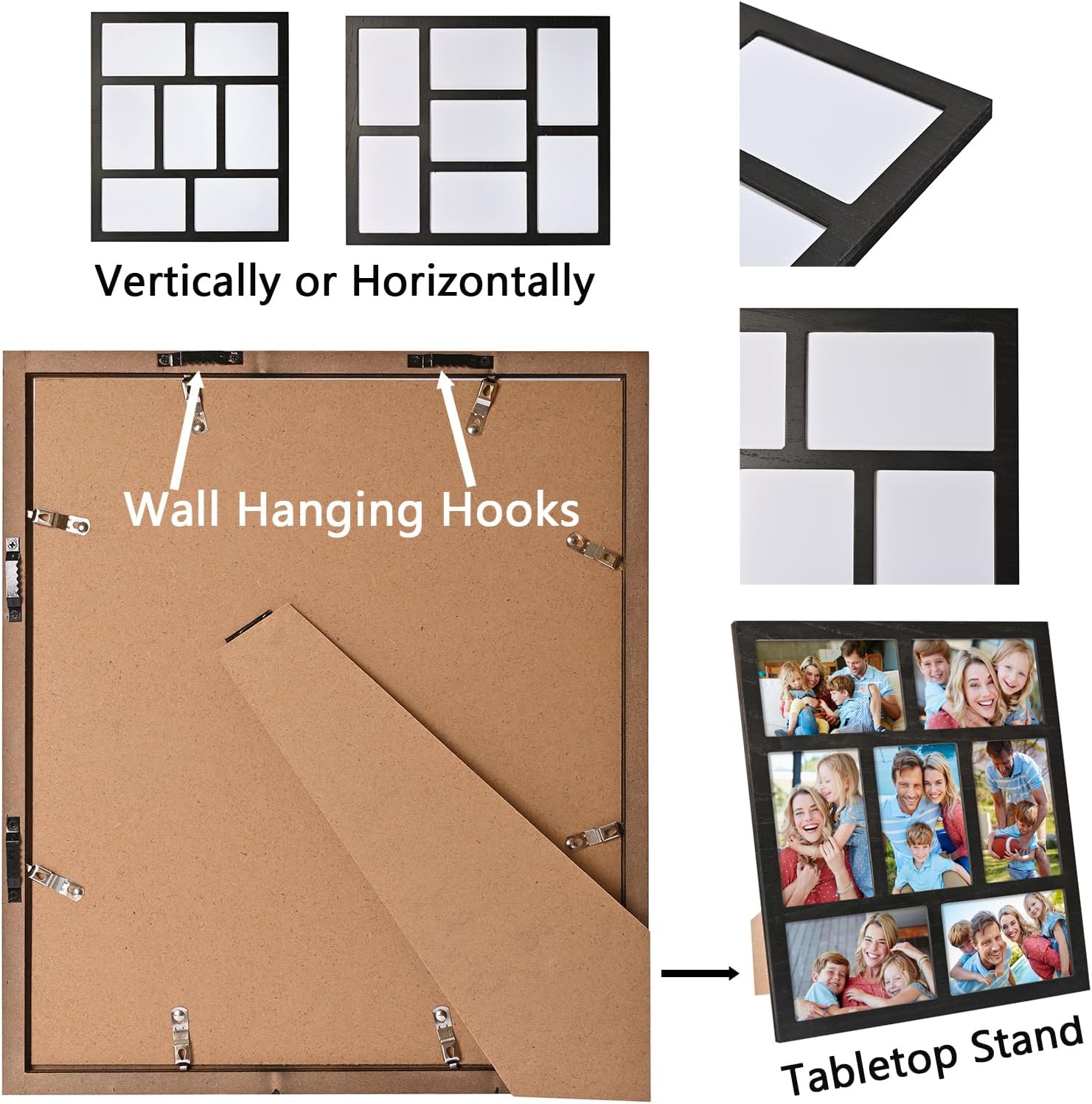 Vertically or Horizontally

Wall Hanging Hooks

Tabletop Stand