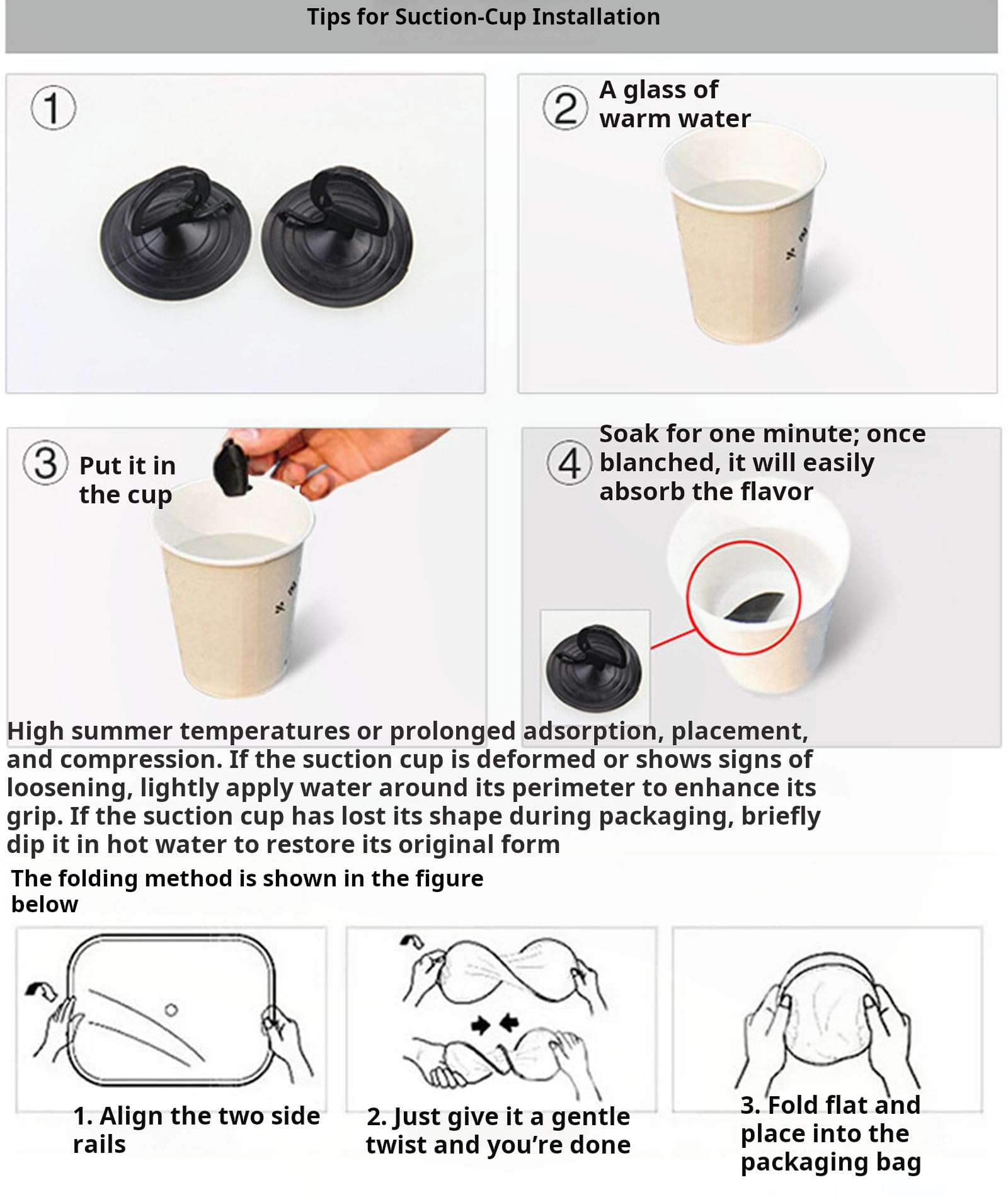 Tips for Suction-Cup Installation

①

② A glass of warm water

③ Put it in the cup

④ Soak for one minute; once blanched, it will easily absorb the flavor

High summer temperatures or prolonged adsorption, placement, and compression. If the suction cup is deformed or shows signs of loosening, lightly apply water around its perimeter to enhance its grip. If the suction cup has lost its shape during packaging, briefly dip it in hot water to restore its original form

The folding method is shown in the figure below

1. Align the two side rails

2. Just give it a gentle twist and you're done

3. Fold flat and place into the packaging bag