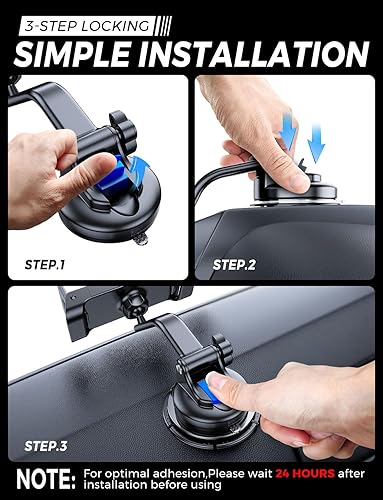 3-STEP LOCKING
SIMPLE INSTALLATION

STEP.1

STEP.2

STEP.3

NOTE: For optimal adhesion,Please wait 24 HOURS after installation before using