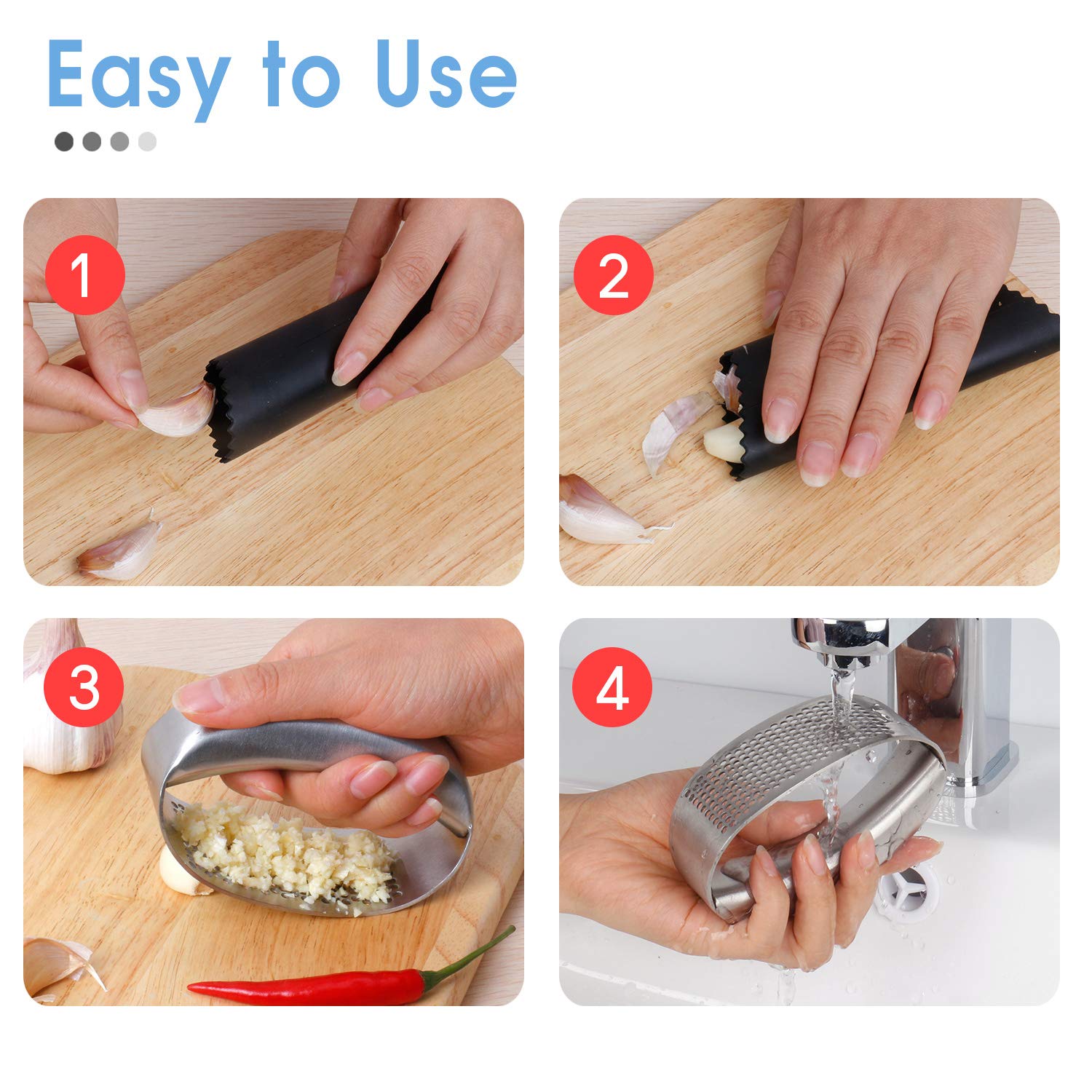 Easy to Use

1

2

3

4