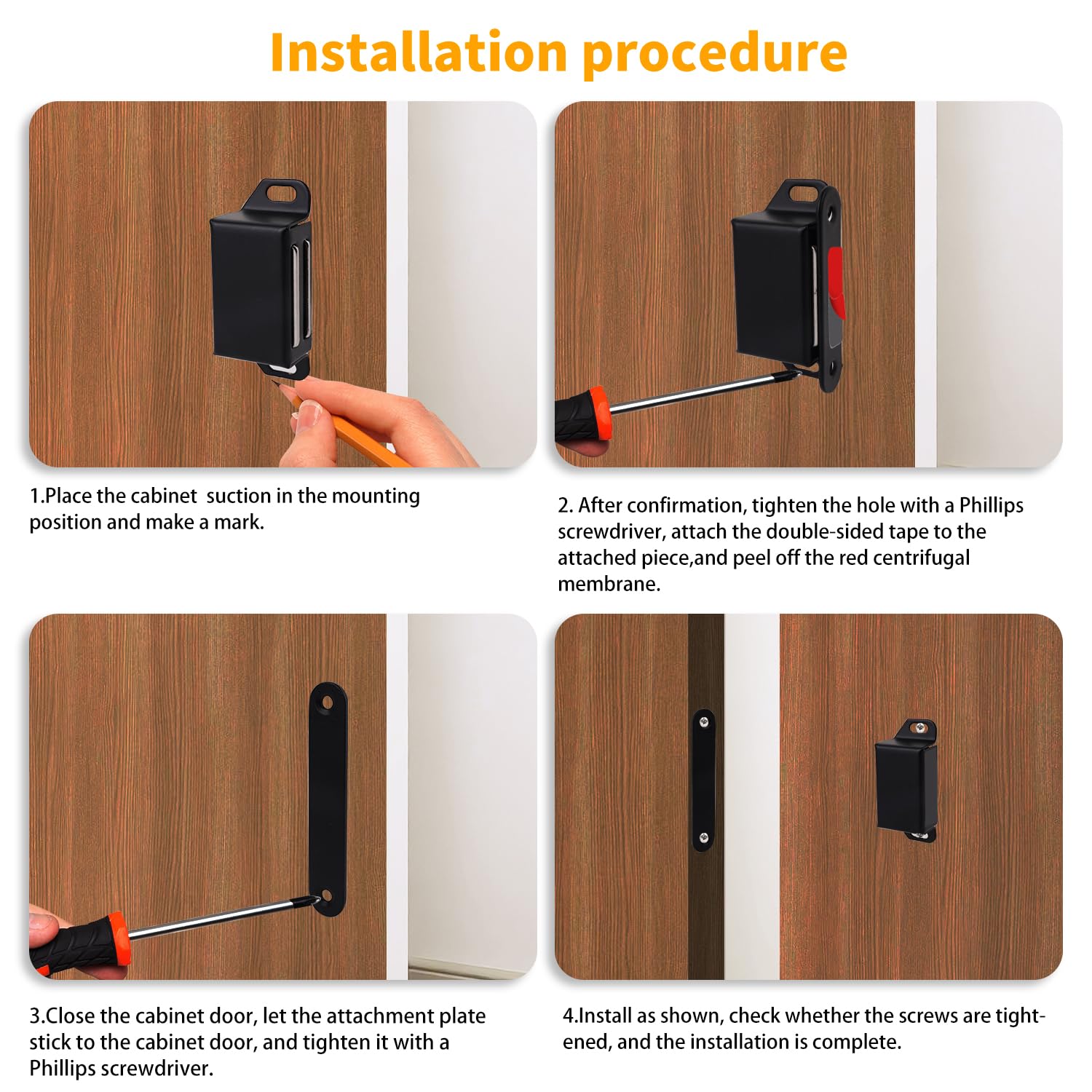 Installation procedure

1.Place the cabinet  suction in the mounting position and make a mark.

2. After confirmation, tighten the hole with a Phillips screwdriver, attach the double-sided tape to the attached piece,and peel off the red centrifugal membrane.

3.Close the cabinet door, let the attachment plate stick to the cabinet door, and tighten it with a Phillips screwdriver.

4.Install as shown, check whether the screws are tightened, and the installation is complete.