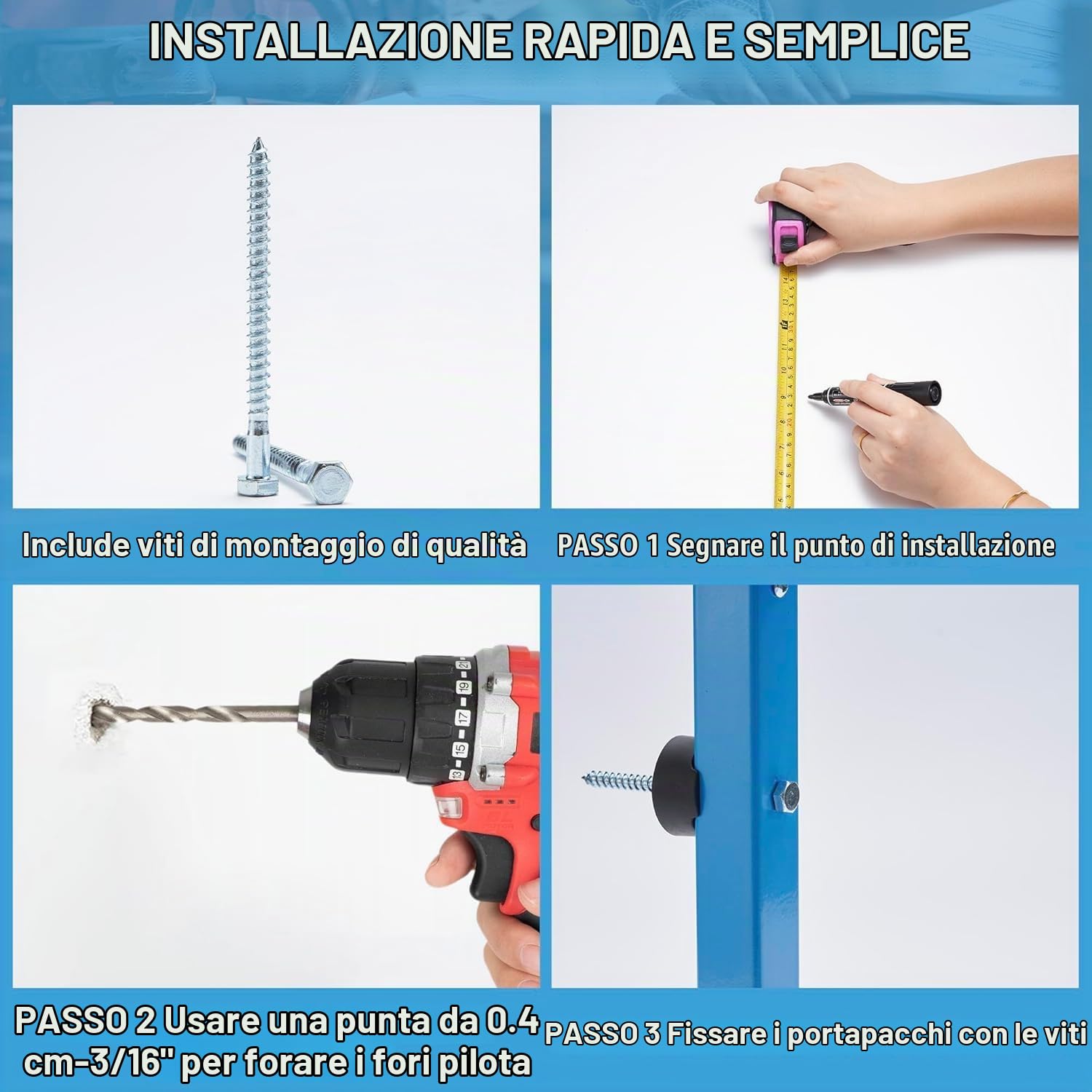 INSTALLAZIONE RAPIDA E SEMPLICE

Include viti di montaggio di qualità

PASSO 1 Segnare il punto di installazione

PASSO 2 Usare una punta da 0.4 cm-3/16" per forare i fori pilota

PASSO 3 Fissare i portapacchi con le viti