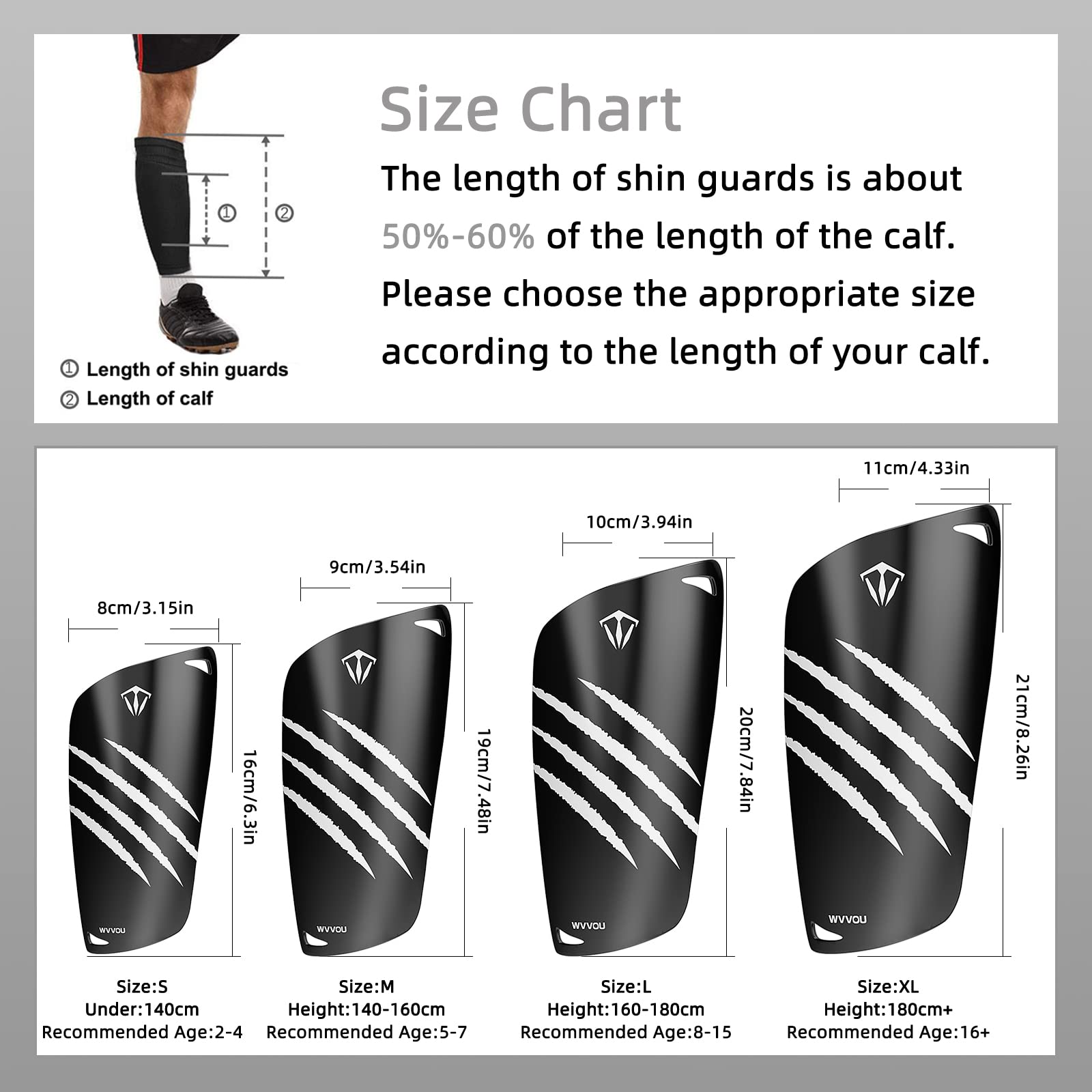 ①

②

① Length of shin guards
② Length of calf

Size Chart

The length of shin guards is about 50%-60% of the length of the calf. Please choose the appropriate size according to the length of your calf.

8cm/3.15in

16cm/6.3in

WVVOU

Size:S
Under:140cm
Recommended Age:2-4

9cm/3.54in

19cm/7.48in

WVVOU

Size:M
Height:140-160cm
Recommended Age:5-7

10cm/3.94in

20cm/7.84in

WVVOU

Size:L
Height:160-180cm
Recommended Age:8-15

11cm/4.33in

21cm/8.26in

WVVOU

Size:XL
Height:180cm+
Recommended Age:16+