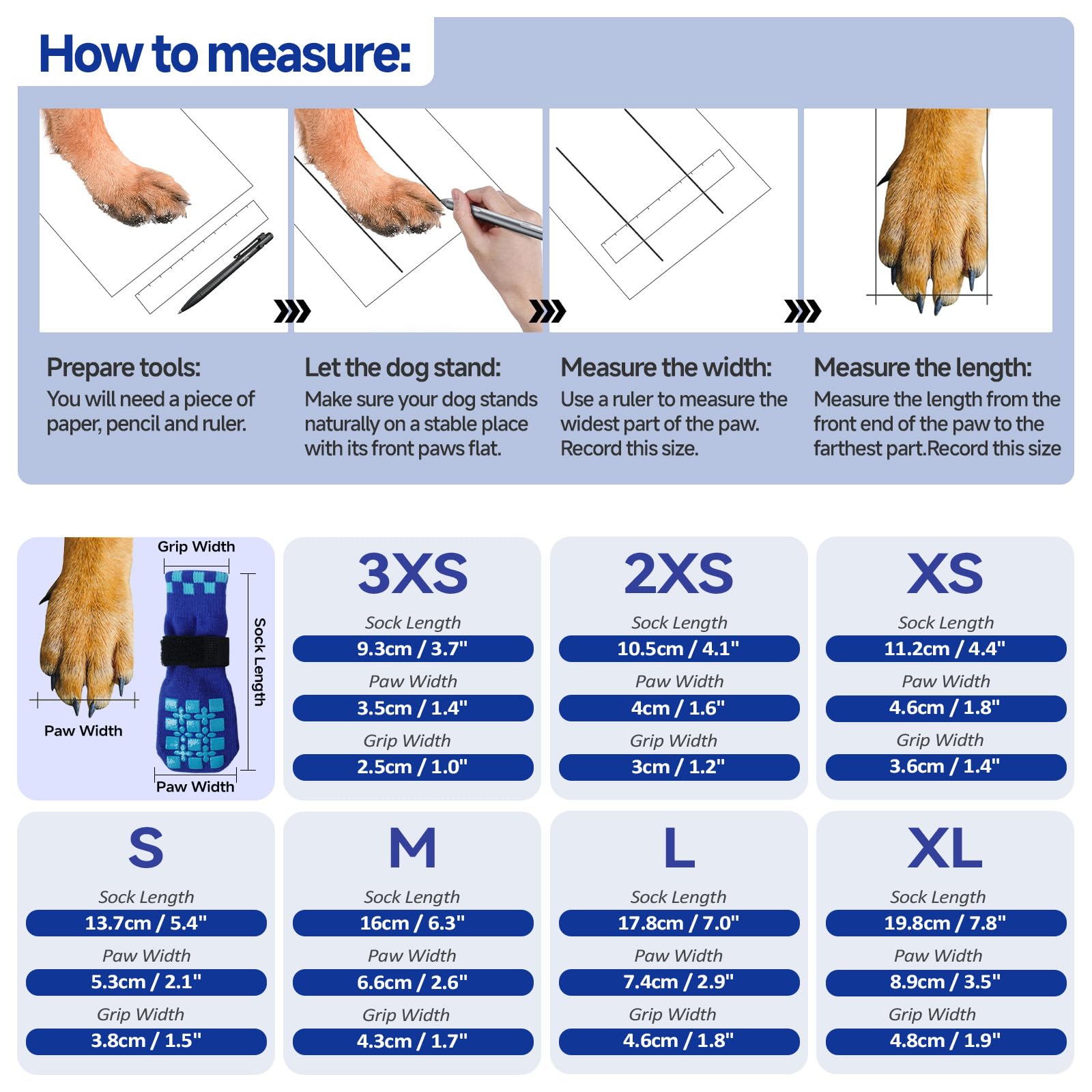 How to measure:

Prepare tools:
You will need a piece of paper, pencil and ruler.

Let the dog stand:
Make sure your dog stands naturally on a stable place with its front paws flat.

Measure the width:
Use a ruler to measure the widest part of the paw. Record this size.

Measure the length:
Measure the length from the front end of the paw to the farthest part.Record this size

Grip Width
Sock Length
Paw Width
Paw Width

3XS
Sock Length
9.3cm / 3.7"
Paw Width
3.5cm / 1.4"
Grip Width
2.5cm / 1.0"

2XS
Sock Length
10.5cm / 4.1"
Paw Width
4cm / 1.6"
Grip Width
3cm / 1.2"

XS
Sock Length
11.2cm / 4.4"
Paw Width
4.6cm / 1.8"
Grip Width
3.6cm / 1.4"

S
Sock Length
13.7cm / 5.4"
Paw Width
5.3cm / 2.1"
Grip Width
3.8cm / 1.5"

M
Sock Length
16cm / 6.3"
Paw Width
6.6cm / 2.6"
Grip Width
4.3cm / 1.7"

L
Sock Length
17.8cm / 7.0"
Paw Width
7.4cm / 2.9"
Grip Width
4.6cm / 1.8"

XL
Sock Length
19.8cm / 7.8"
Paw Width
8.9cm / 3.5"
Grip Width
4.8cm / 1.9"