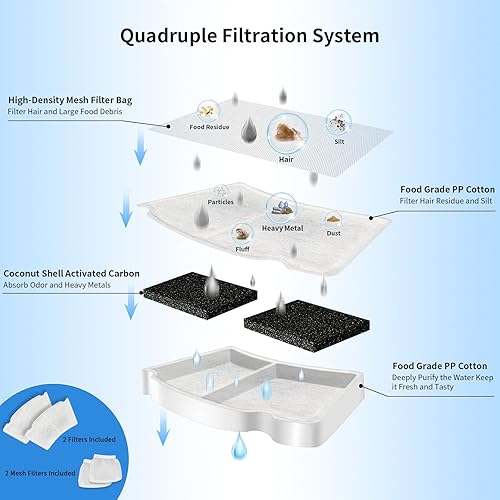 Quadruple Filtration System

High-Density Mesh Filter Bag
Filter Hair and Large Food Debris

Food Residue
Hair
Silt

Food Grade PP Cotton
Filter Hair Residue and Silt

Particles
Heavy Metal
Dust
Fluff

Coconut Shell Activated Carbon
Absorb Odor and Heavy Metals

Food Grade PP Cotton
Deeply Purify the Water Keep it Fresh and Tasty

2 Filters Included
2 Mesh Filters Included