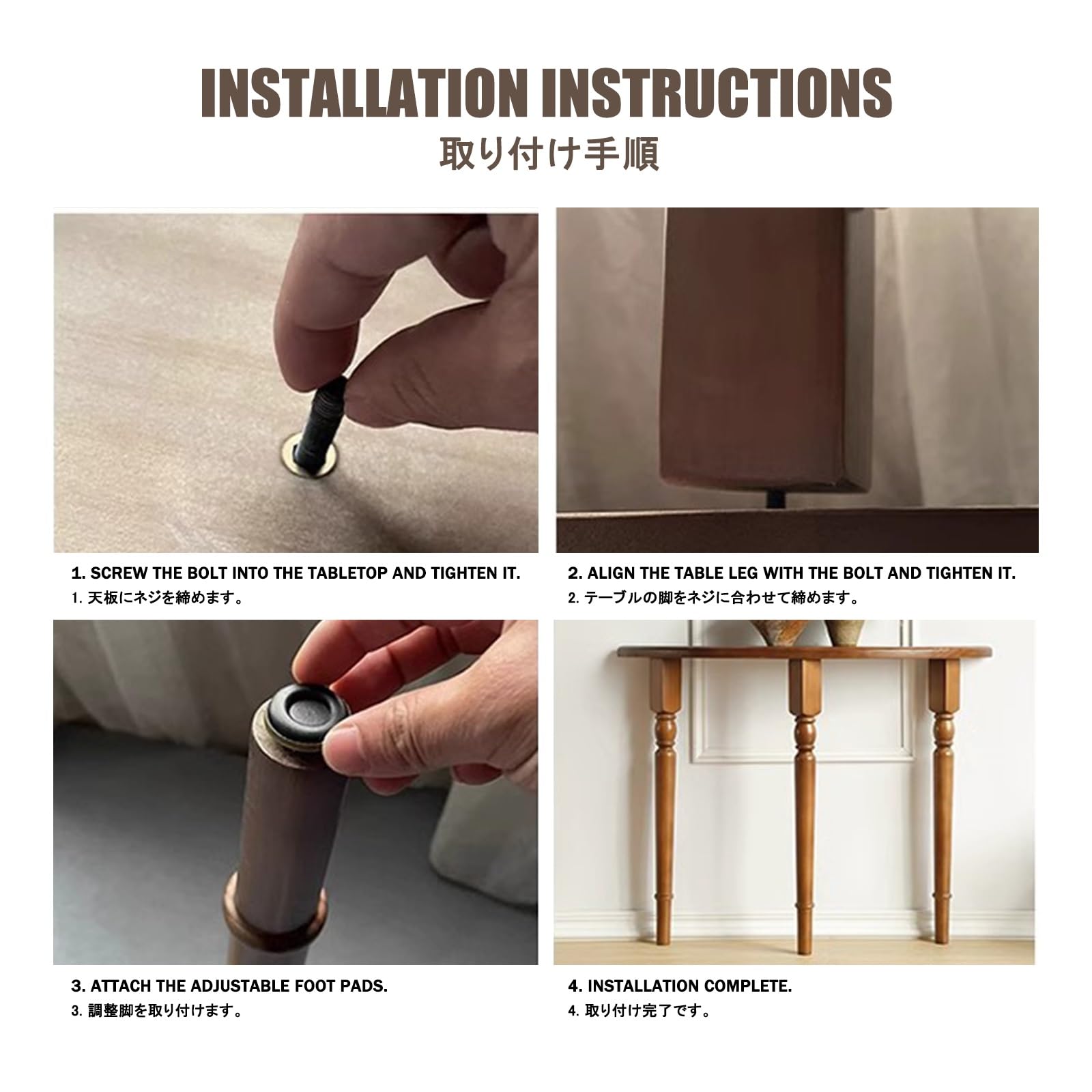 INSTALLATION INSTRUCTIONS
取り付け手順

1. SCREW THE BOLT INTO THE TABLETOP AND TIGHTEN IT.
1. 天板にネジを締めます。

2. ALIGN THE TABLE LEG WITH THE BOLT AND TIGHTEN IT.
2. テーブルの脚をネジに合わせて締めます。

3. ATTACH THE ADJUSTABLE FOOT PADS.
3. 調整脚を取り付けます。

4. INSTALLATION COMPLETE.
4. 取り付け完了です。