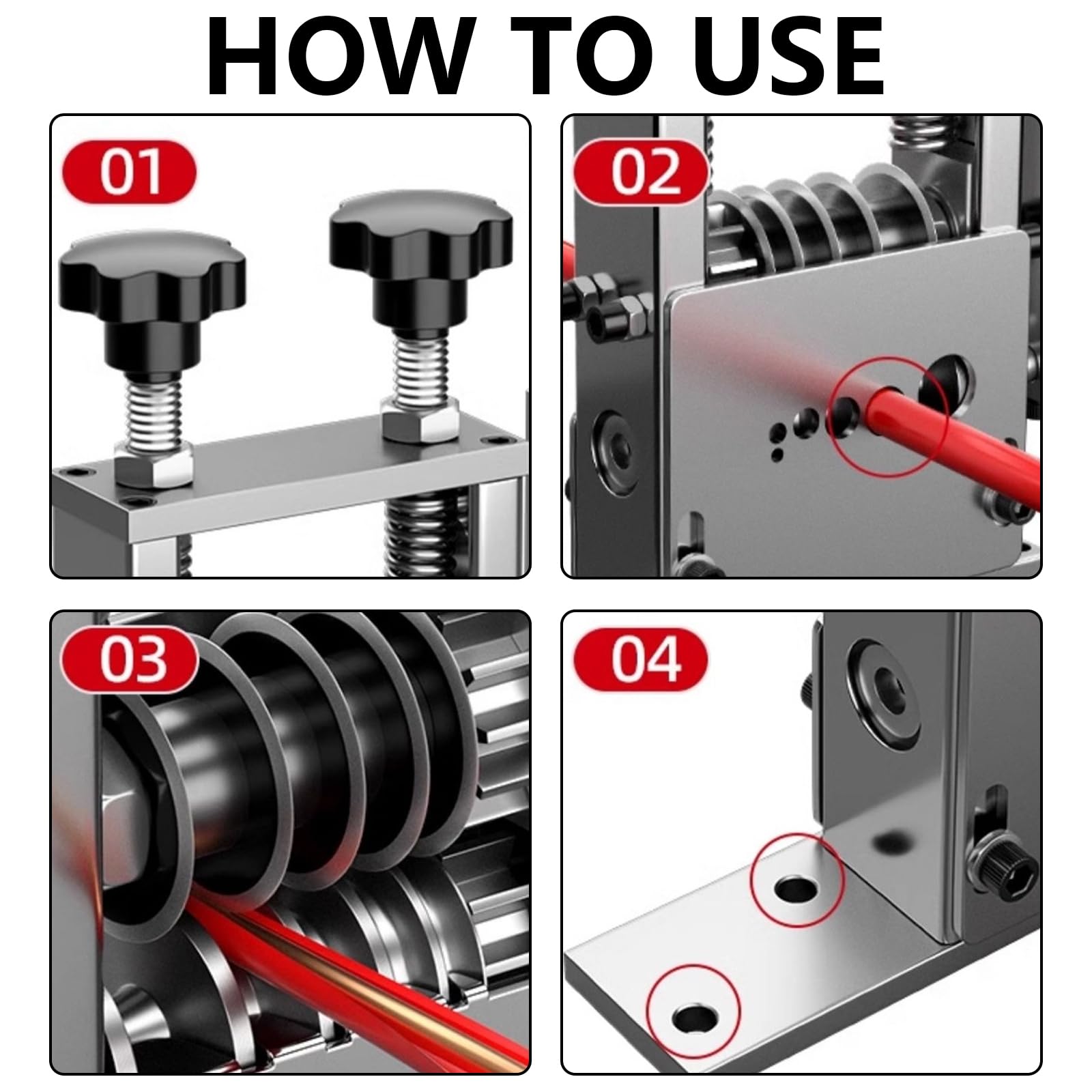 HOW TO USE

01

02

03

04