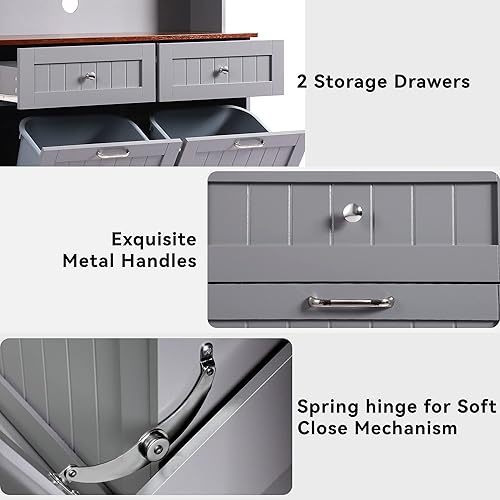 2 Storage Drawers

Exquisite Metal Handles

Spring hinge for Soft Close Mechanism