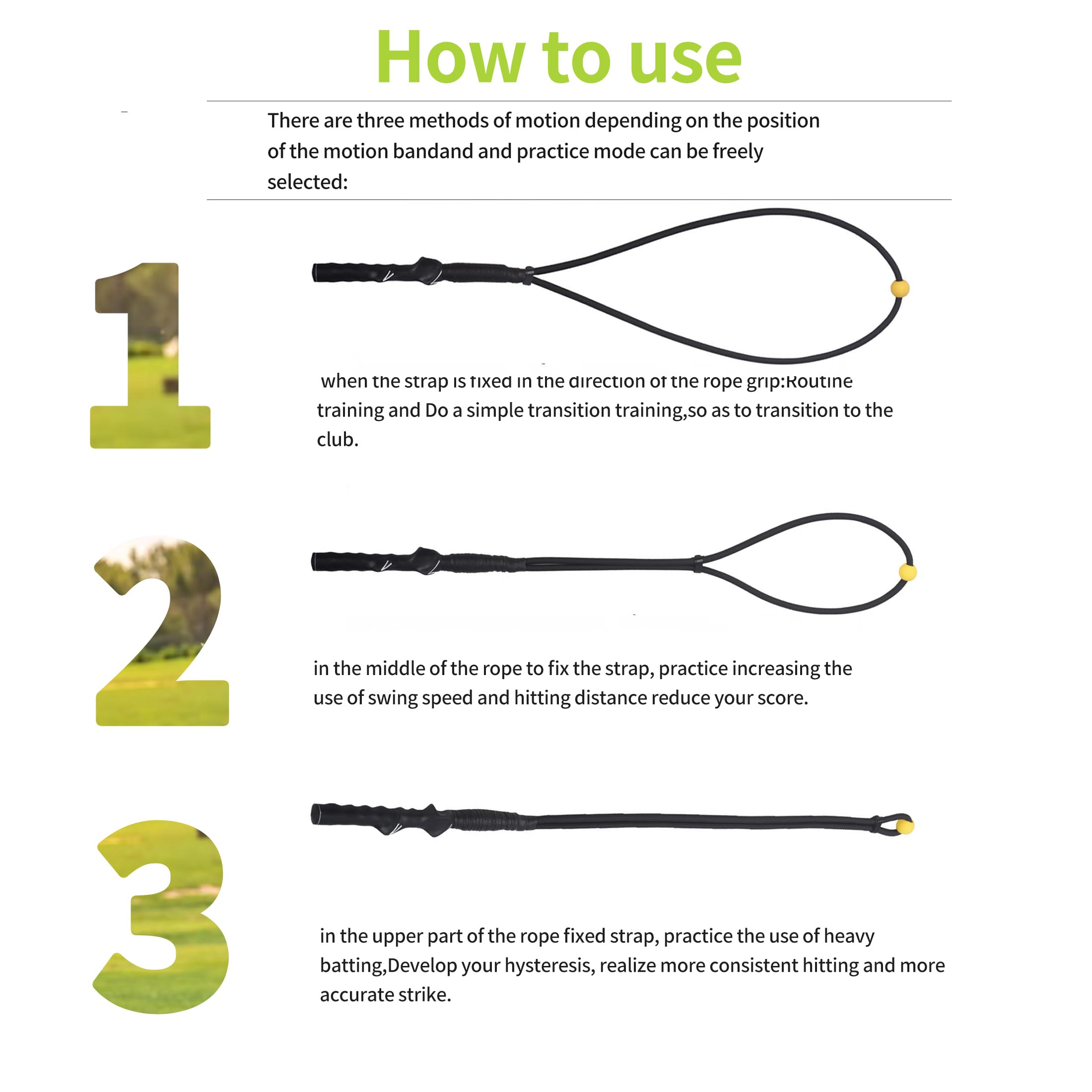 How to use

There are three methods of motion depending on the position of the motion bandand and practice mode can be freely selected:

1

when the strap is fixed in the direction of the rope grip:Routine training and Do a simple transition training,so as to transition to the club.

2

in the middle of the rope to fix the strap, practice increasing the use of swing speed and hitting distance reduce your score.

3

in the upper part of the rope fixed strap, practice the use of heavy batting,Develop your hysteresis, realize more consistent hitting and more accurate strike.