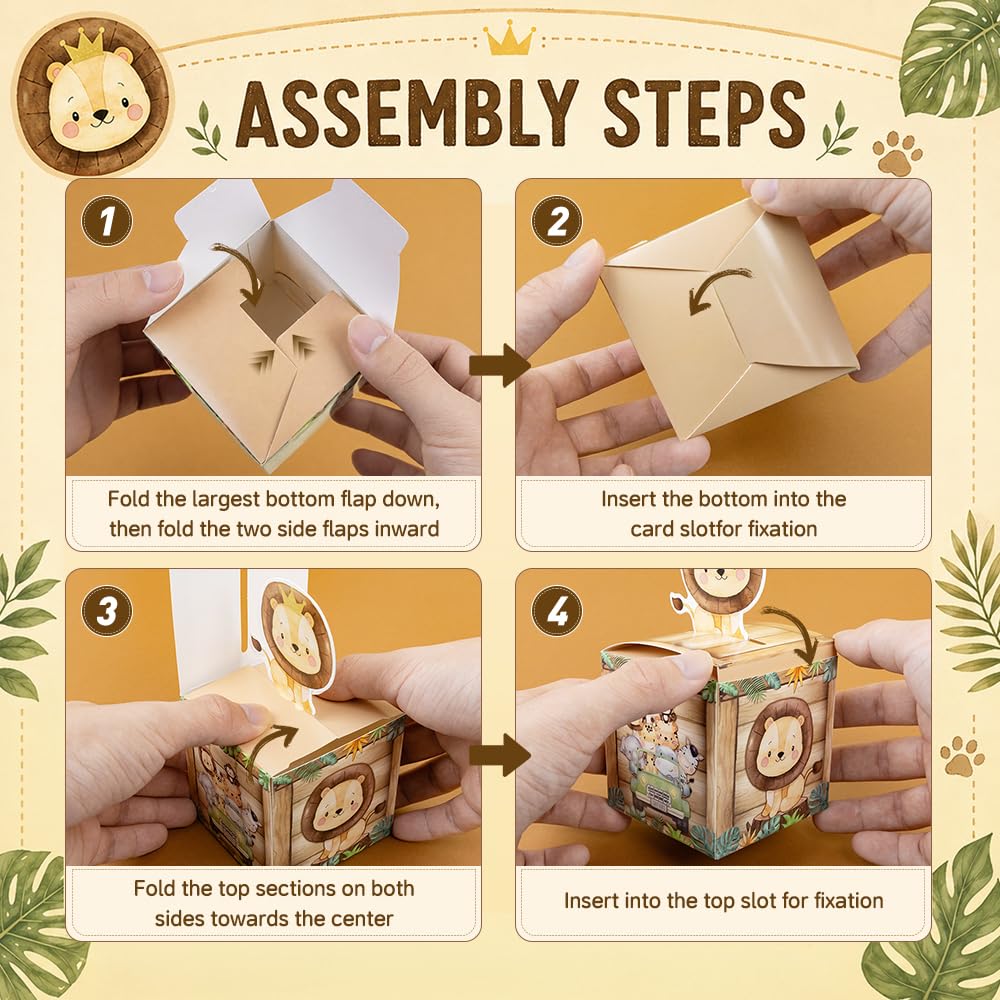 ASSEMBLY STEPS

1

Fold the largest bottom flap down, then fold the two side flaps inward

2

Insert the bottom into the card slotfor fixation

3

Fold the top sections on both sides towards the center

4

Insert into the top slot for fixation