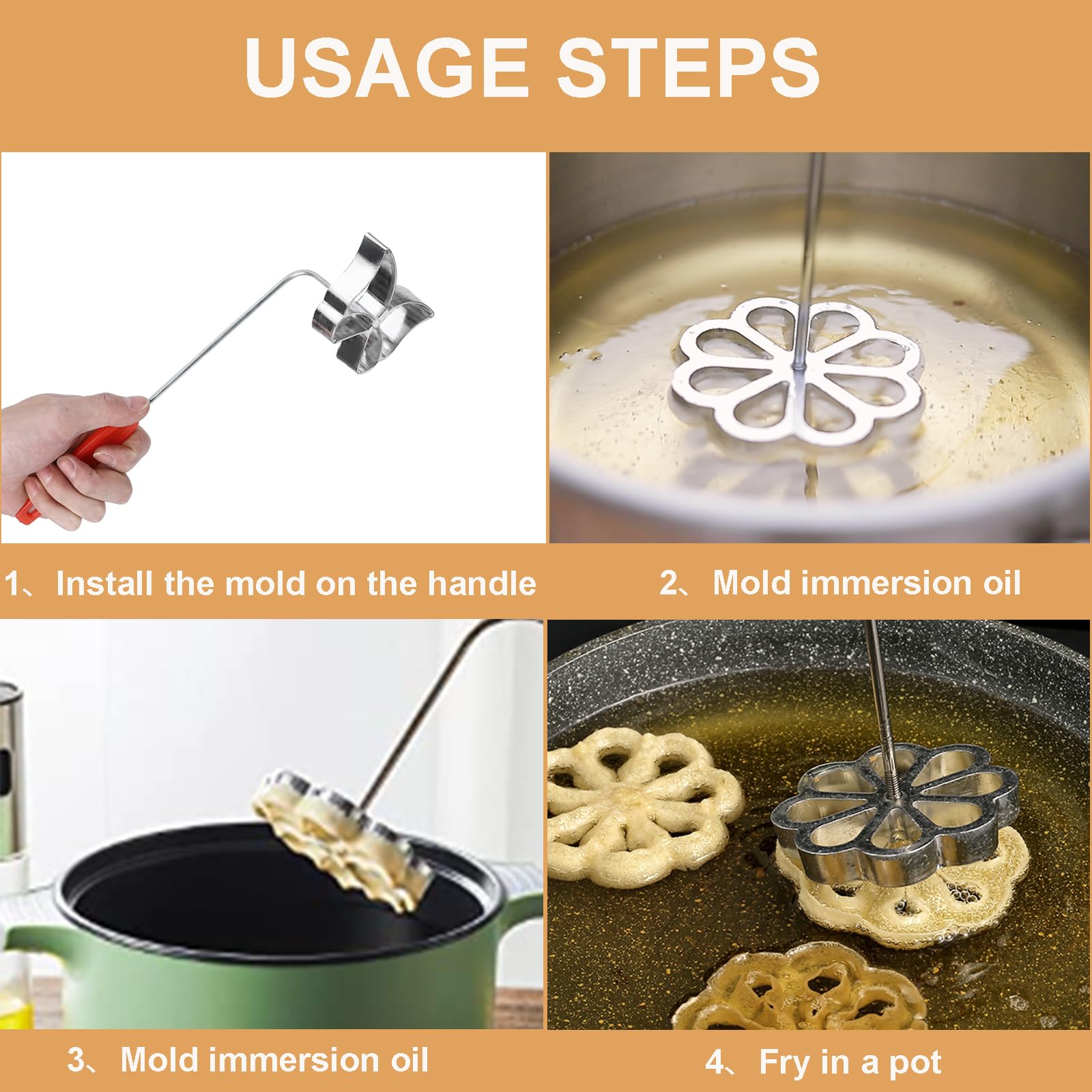 USAGE STEPS

1、Install the mold on the handle

2、Mold immersion oil

3、Mold immersion oil

4、Fry in a pot