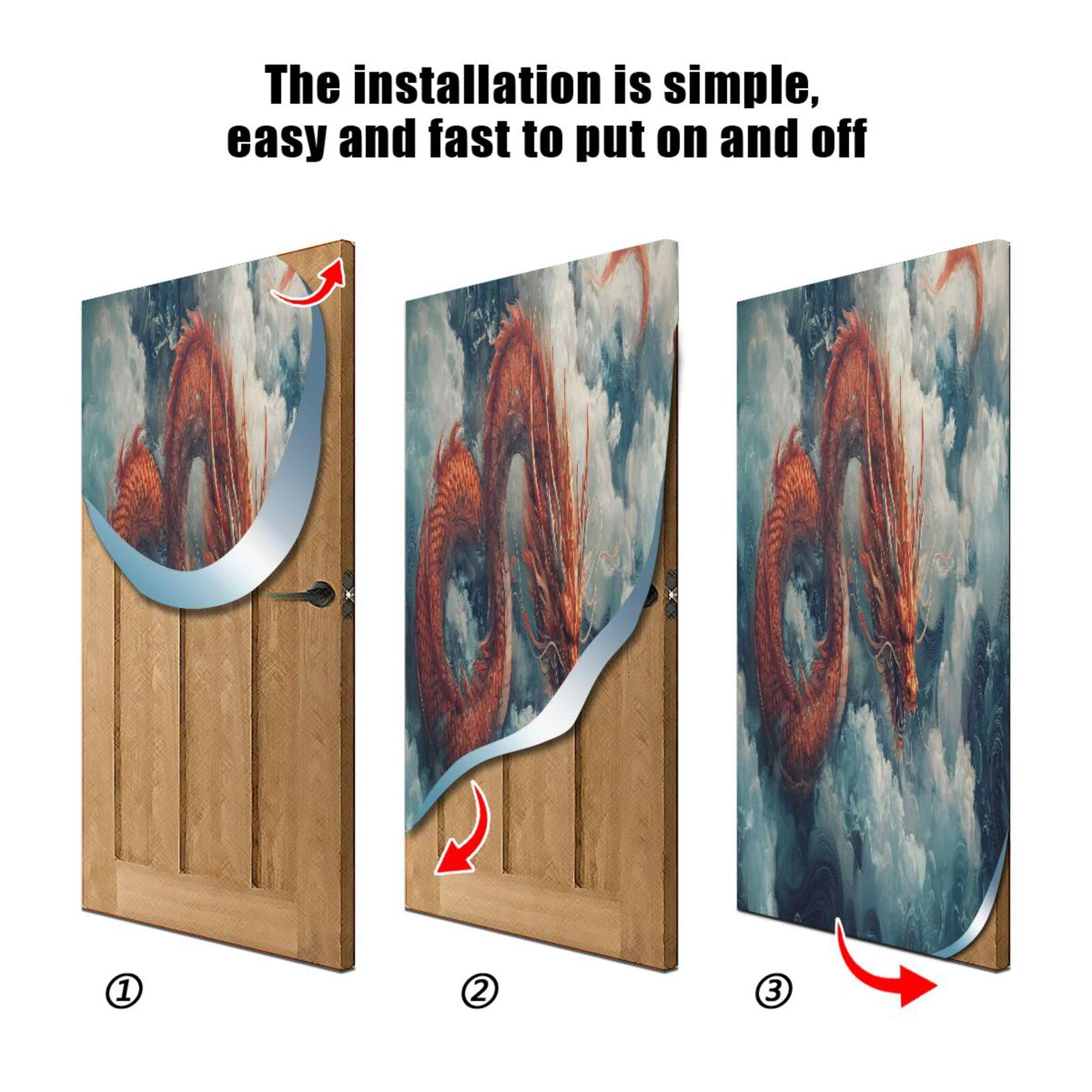 The installation is simple, easy and fast to put on and off

①

②

③