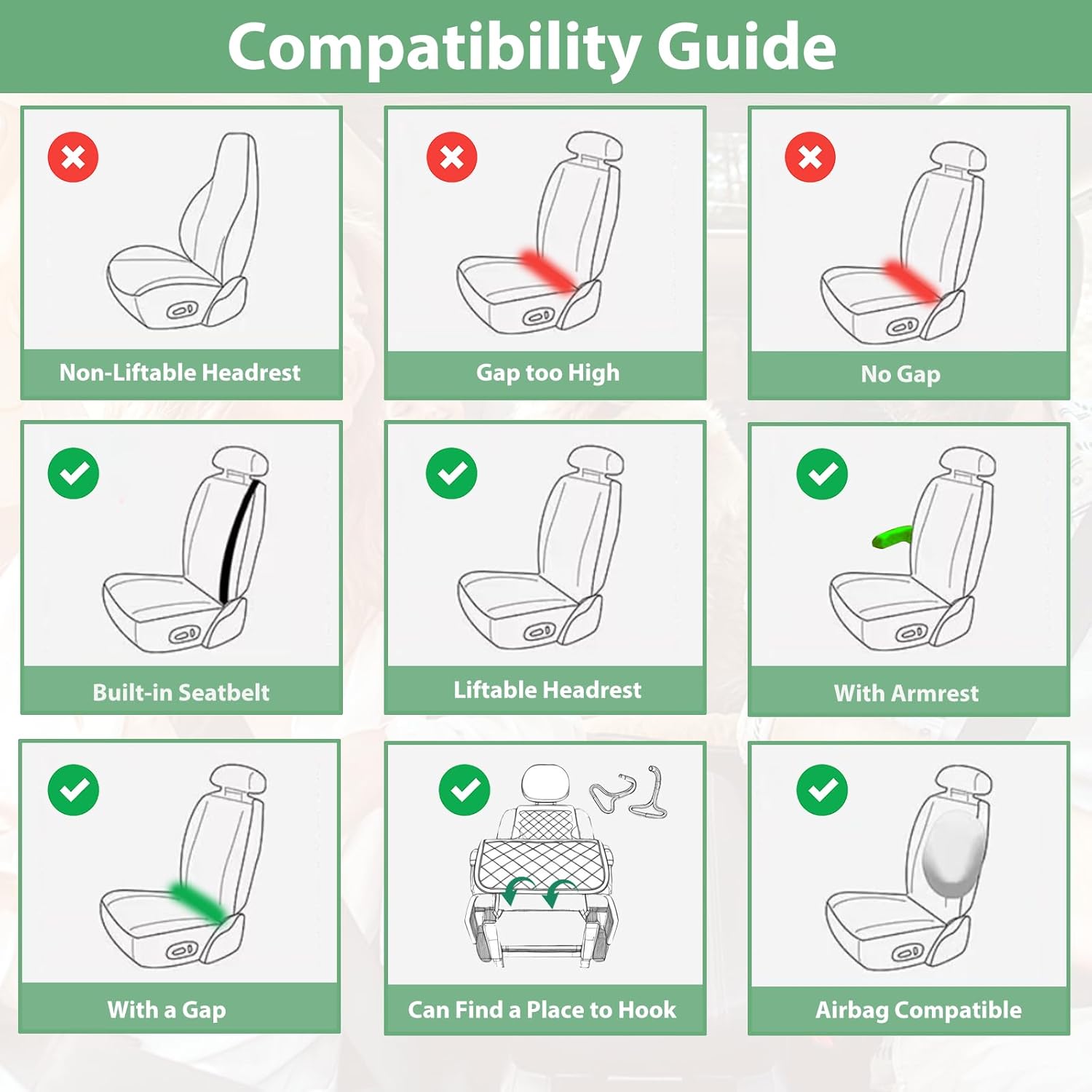 Compatibility Guide

Non-Liftable Headrest

Gap too High

No Gap

Built-in Seatbelt

Liftable Headrest

With Armrest

With a Gap

Can Find a Place to Hook

Airbag Compatible