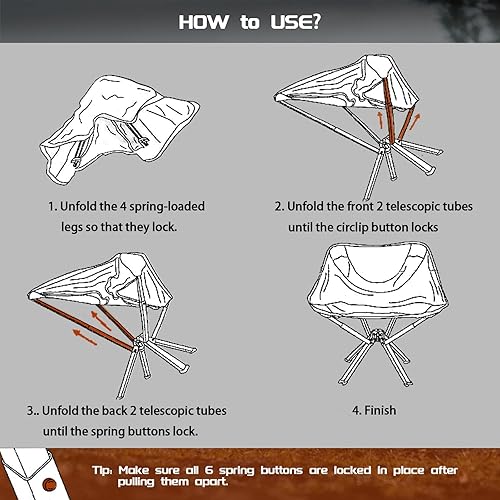 HOW to USE?

1. Unfold the 4 spring-loaded legs so that they lock.

2. Unfold the front 2 telescopic tubes until the circlip button locks

3.. Unfold the back 2 telescopic tubes until the spring buttons lock.

4. Finish

Tip: Make sure all 6 spring buttons are locked in place after pulling them apart.