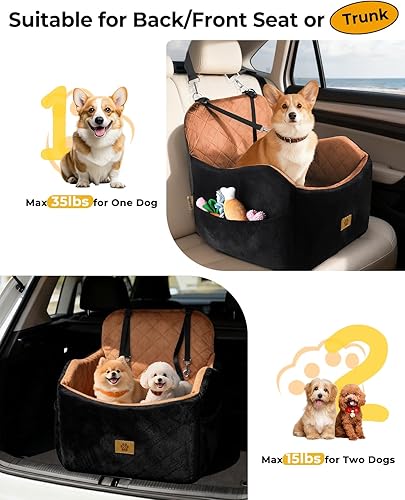 Suitable for Back/Front Seat or Trunk

1

Max 35lbs for One Dog

2

Max 15lbs for Two Dogs