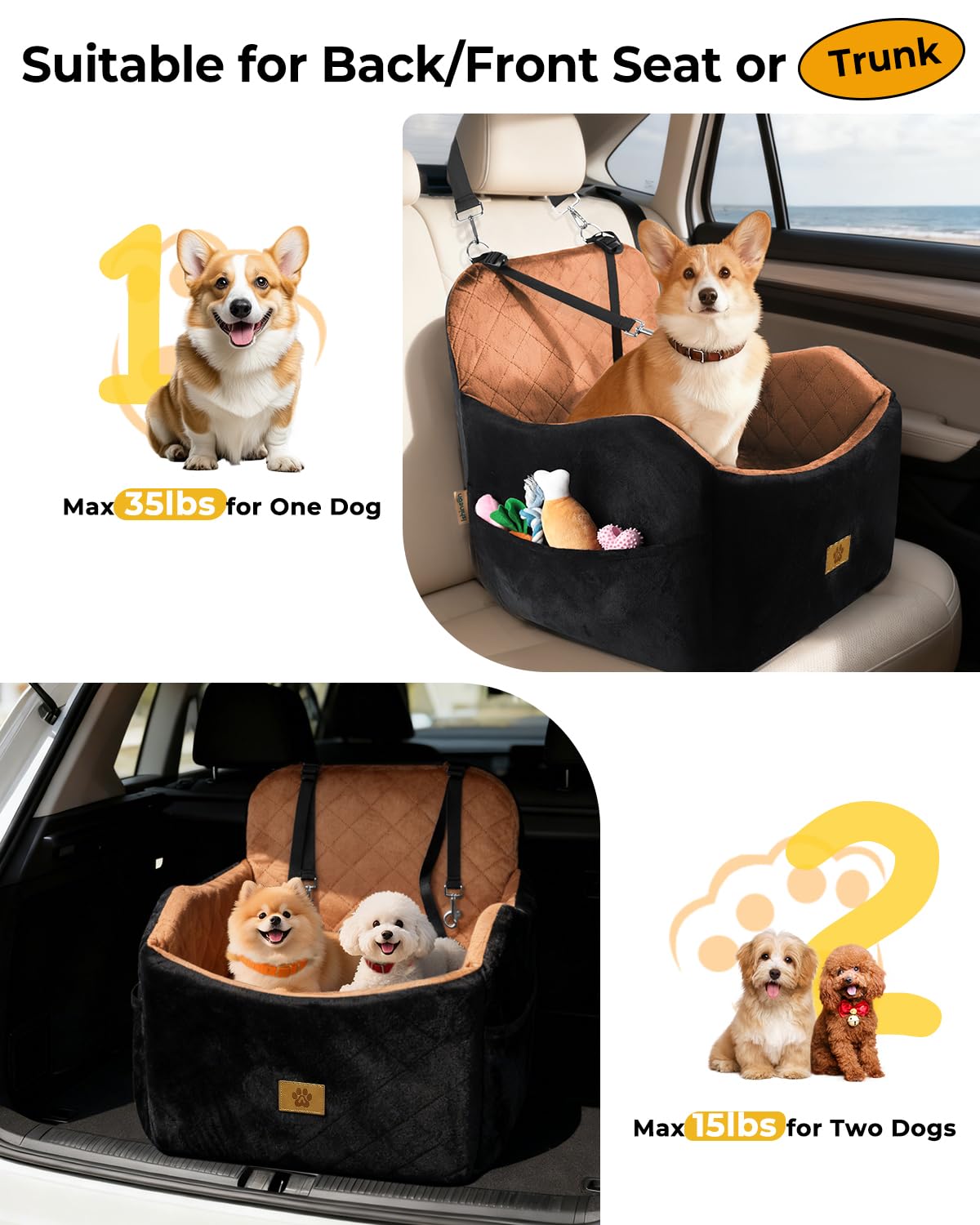 Suitable for Back/Front Seat or Trunk

1

Max 35lbs for One Dog

2

Max 15lbs for Two Dogs