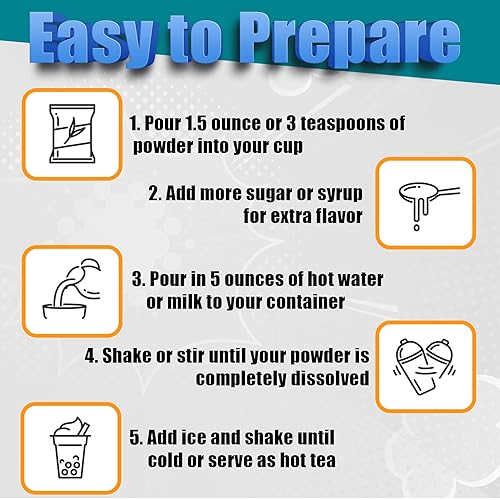 Easy to Prepare

1. Pour 1.5 ounce or 3 teaspoons of powder into your cup

2. Add more sugar or syrup for extra flavor

3. Pour in 5 ounces of hot water or milk to your container

4. Shake or stir until your powder is completely dissolved

5. Add ice and shake until cold or serve as hot tea