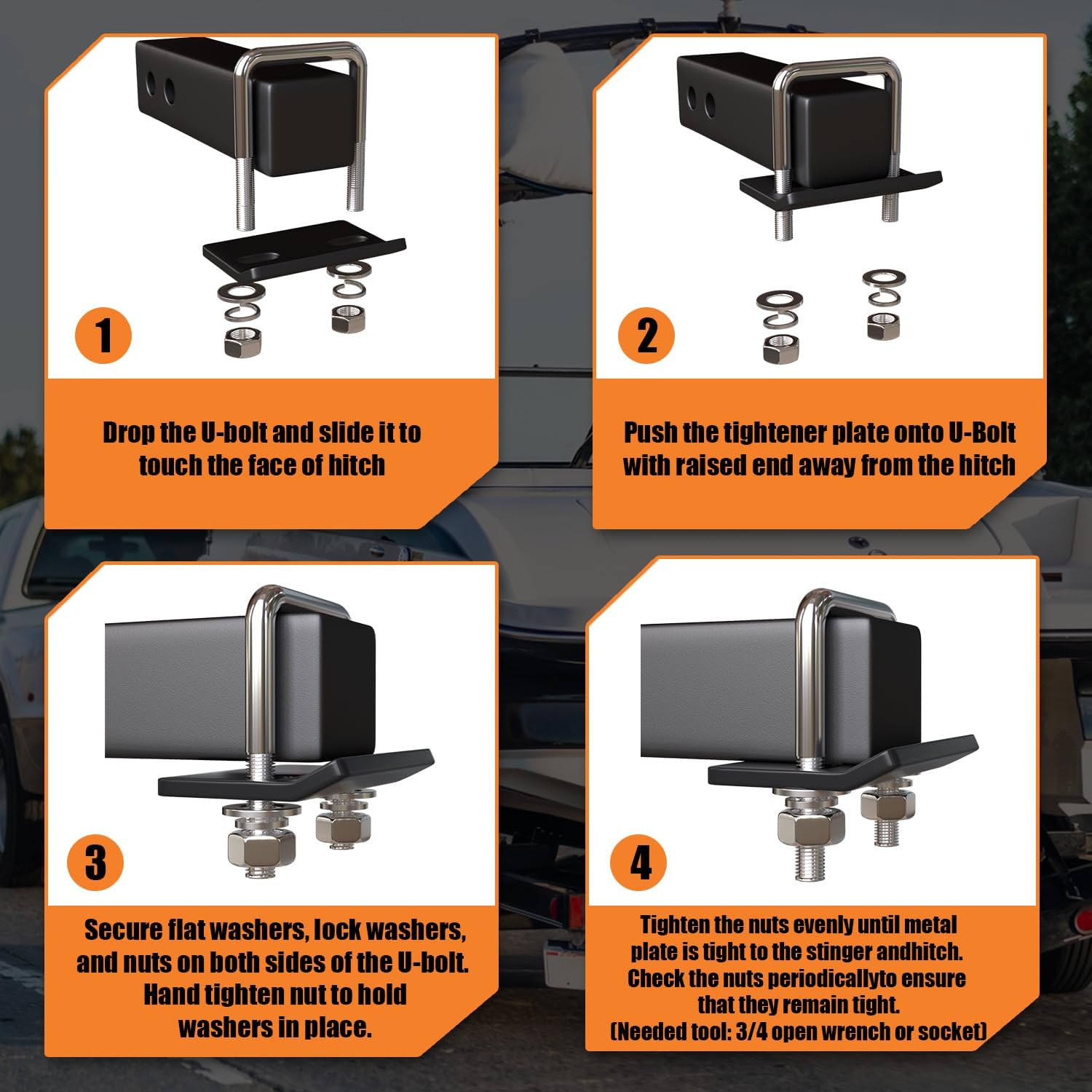 1

Drop the U-bolt and slide it to touch the face of hitch

2

Push the tightener plate onto U-Bolt with raised end away from the hitch

3

Secure flat washers, lock washers, and nuts on both sides of the U-bolt. Hand tighten nut to hold washers in place.

4

Tighten the nuts evenly until metal plate is tight to the stinger andhitch. Check the nuts periodicallyto ensure that they remain tight. (Needed tool: 3/4 open wrench or socket)