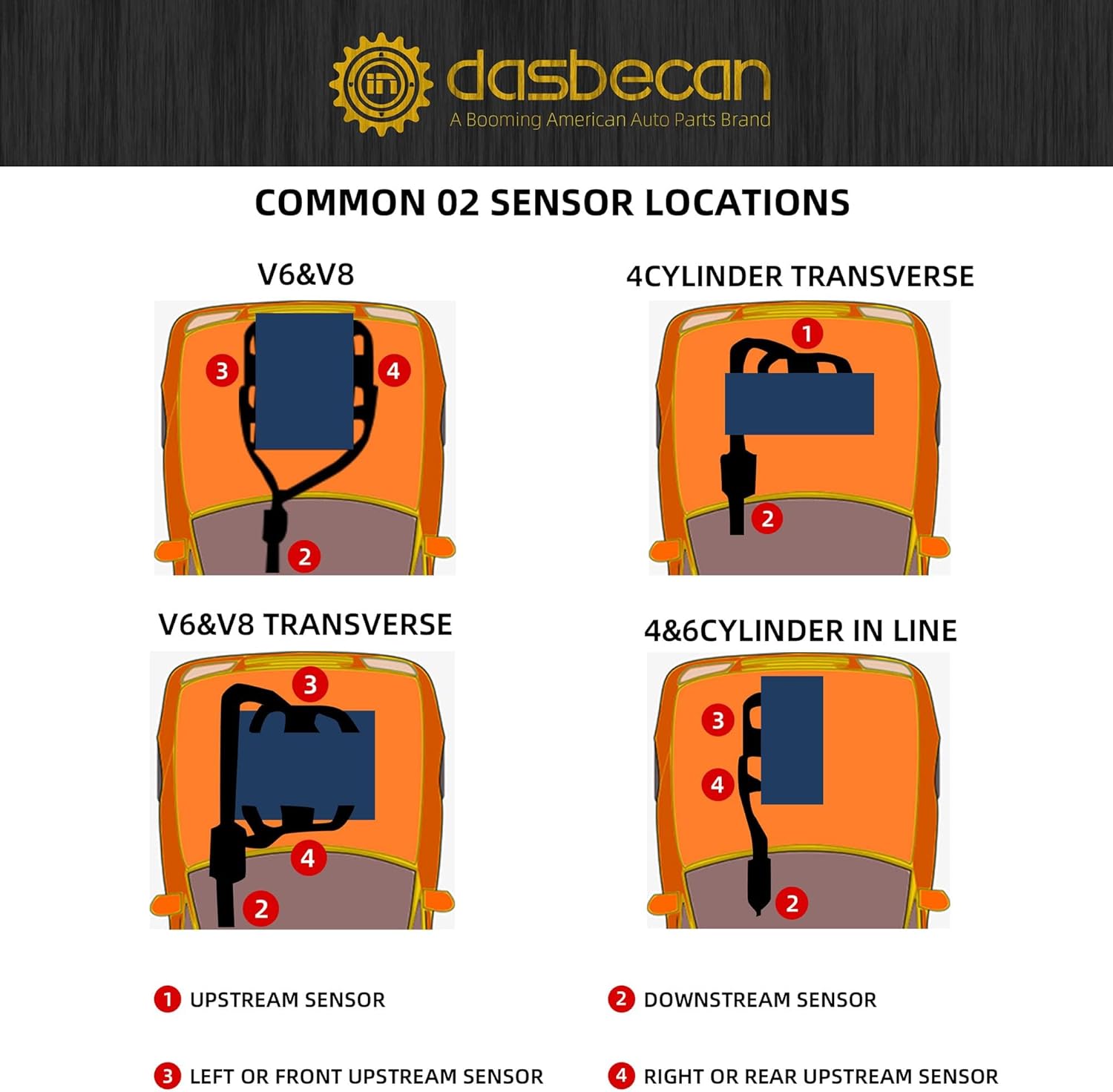 in dasbecan
A Booming American Auto Parts Brand

COMMON 02 SENSOR LOCATIONS

V6&V8

3 4 2

4CYLINDER TRANSVERSE

1 2

V6&V8 TRANSVERSE

3 4 2

4&6CYLINDER IN LINE

3 4 2

1 UPSTREAM SENSOR

2 DOWNSTREAM SENSOR

3 LEFT OR FRONT UPSTREAM SENSOR

4 RIGHT OR REAR UPSTREAM SENSOR