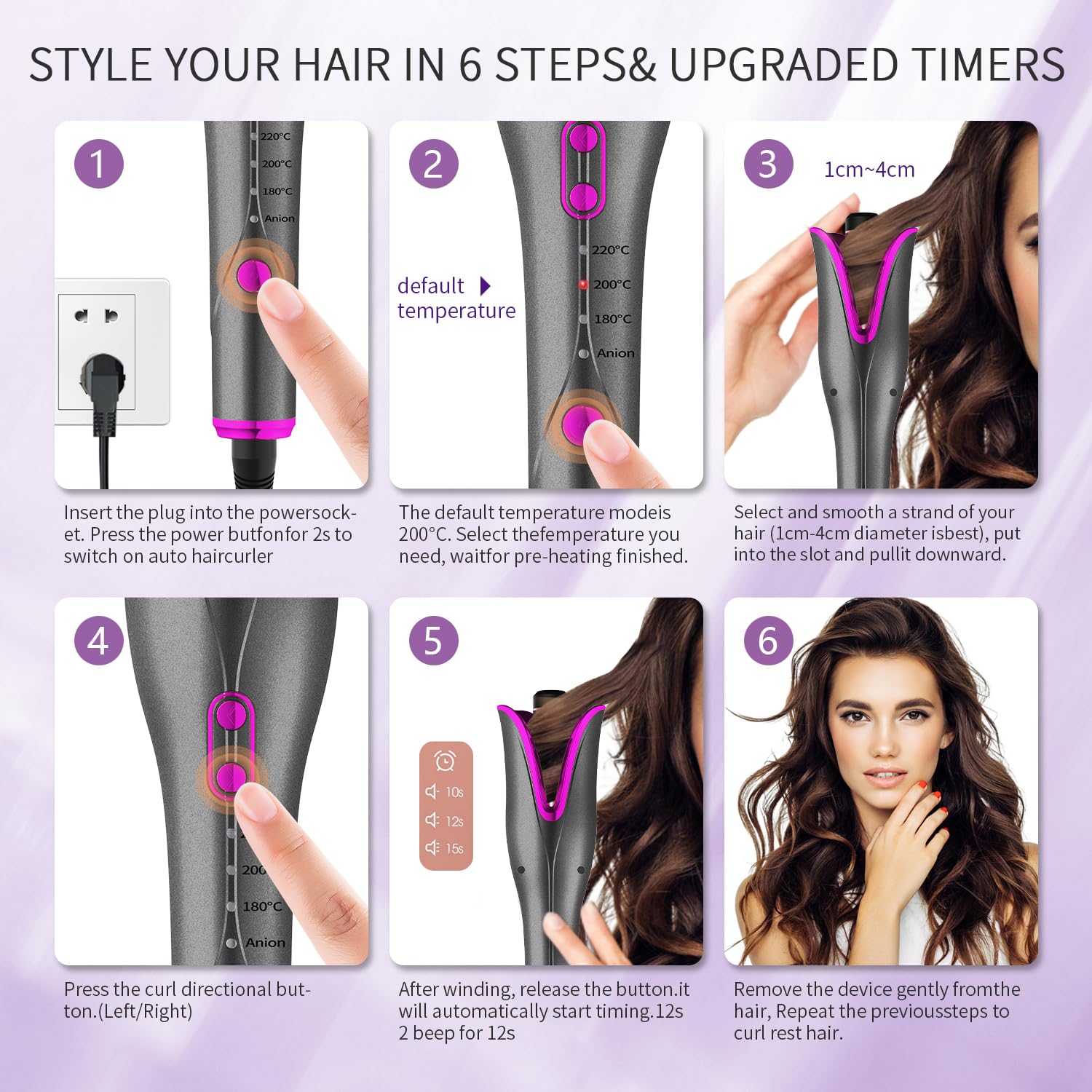 STYLE YOUR HAIR IN 6 STEPS& UPGRADED TIMERS

1

220°C
200°C
180°C
Anion

Insert the plug into the powersocket. Press the power butfonfor 2s to switch on auto haircurler

2

default temperature

220°C
200°C
180°C
Anion

The default temperature modeis 200°C. Select thefemperature you need, waitfor pre-heating finished.

3

1cm~4cm

Select and smooth a strand of your hair (1cm-4cm diameter isbest), put into the slot and pullit downward.

4

200
180°C
Anion

Press the curl directional button.(Left/Right)

5

10s
12s
15s

After winding, release the button.it will automatically start timing.12s 2 beep for 12s

6

Remove the device gently fromthe hair, Repeat the previoussteps to curl rest hair.