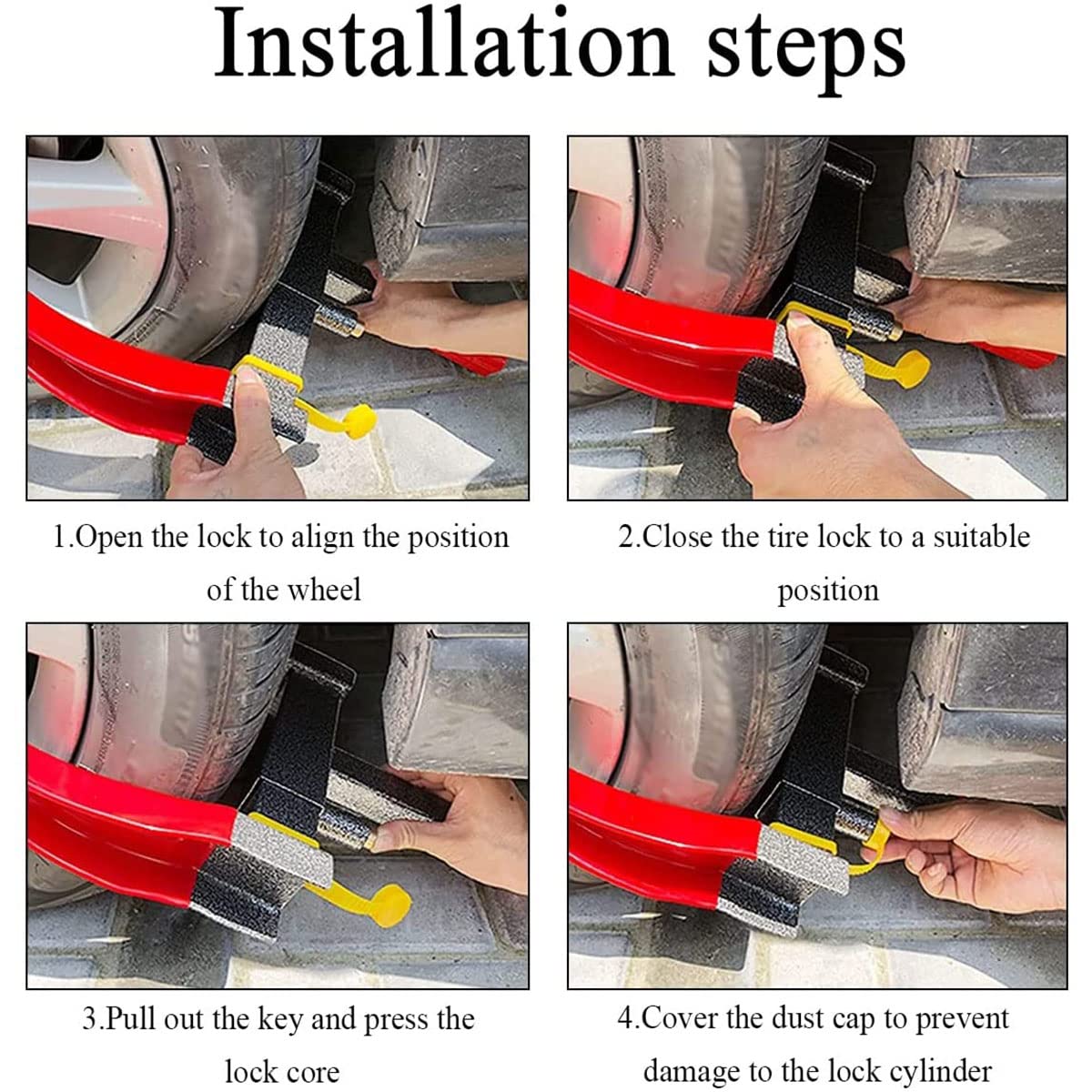 Installation steps

1.Open the lock to align the position of the wheel

2.Close the tire lock to a suitable position

3.Pull out the key and press the lock core

4.Cover the dust cap to prevent damage to the lock cylinder