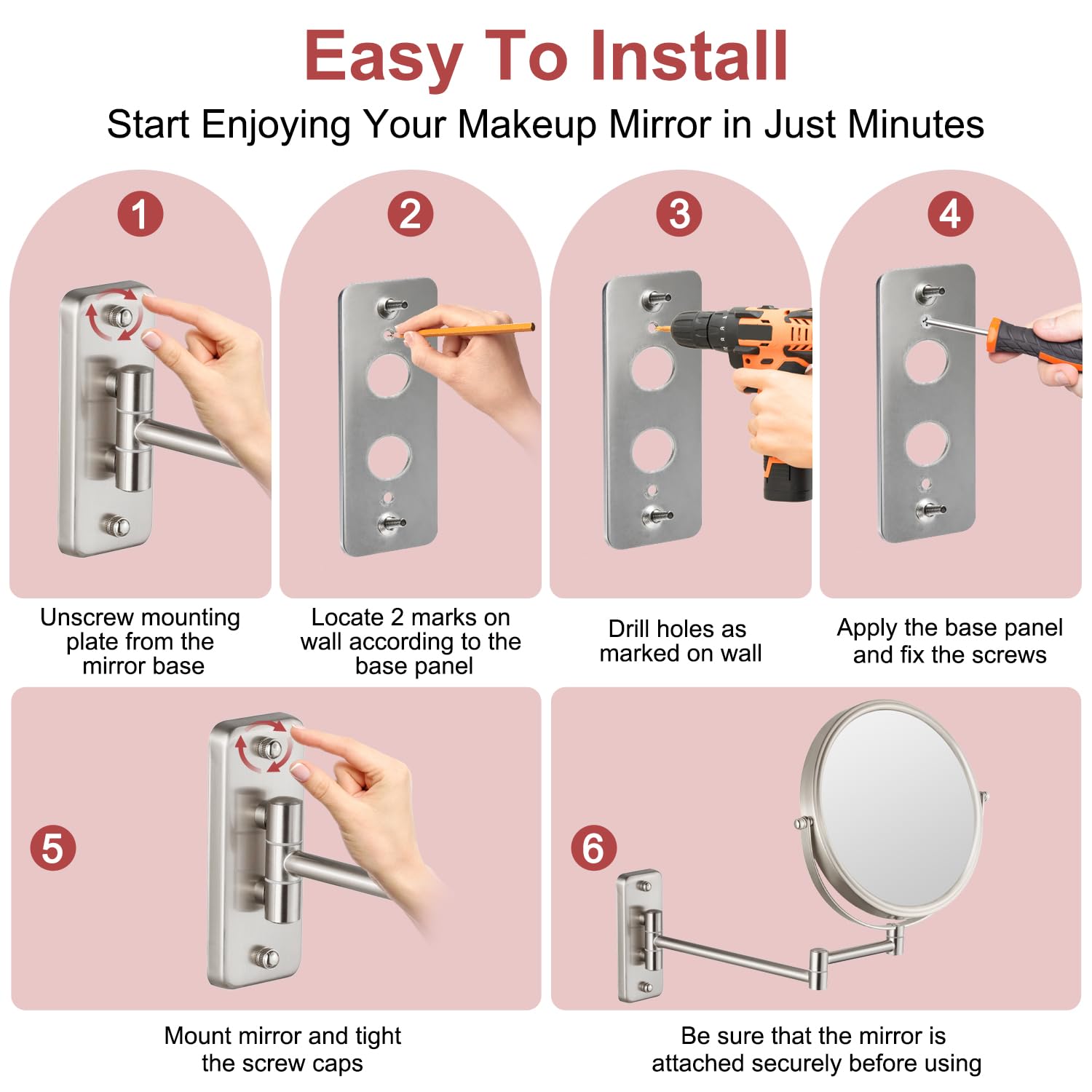 Easy To Install

Start Enjoying Your Makeup Mirror in Just Minutes

1

Unscrew mounting plate from the mirror base

2

Locate 2 marks on wall according to the base panel

3

Drill holes as marked on wall

4

Apply the base panel and fix the screws

5

Mount mirror and tight the screw caps

6

Be sure that the mirror is attached securely before using