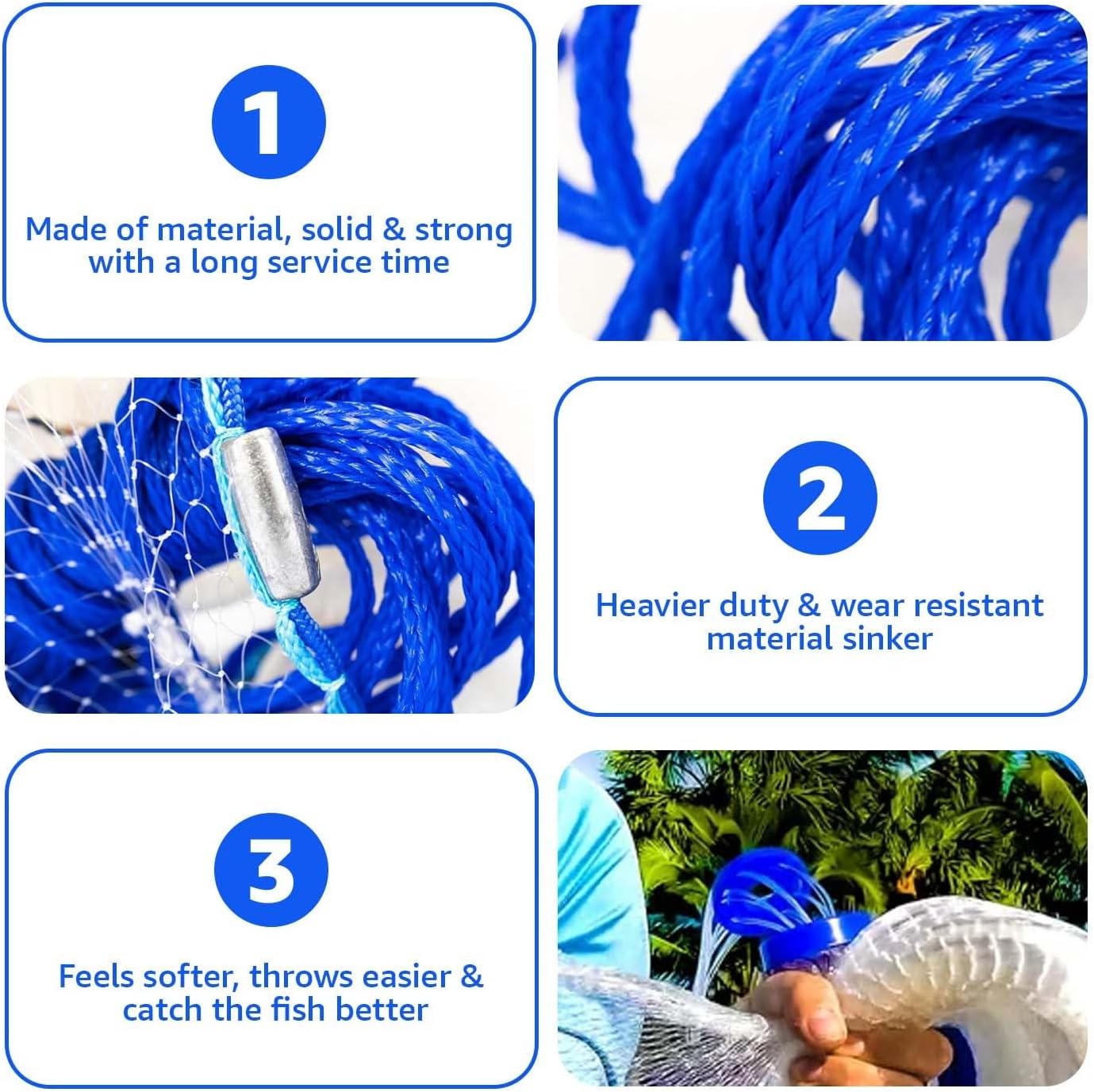 1

Made of material, solid & strong with a long service time

2

Heavier duty & wear resistant material sinker

3

Feels softer, throws easier & catch the fish better