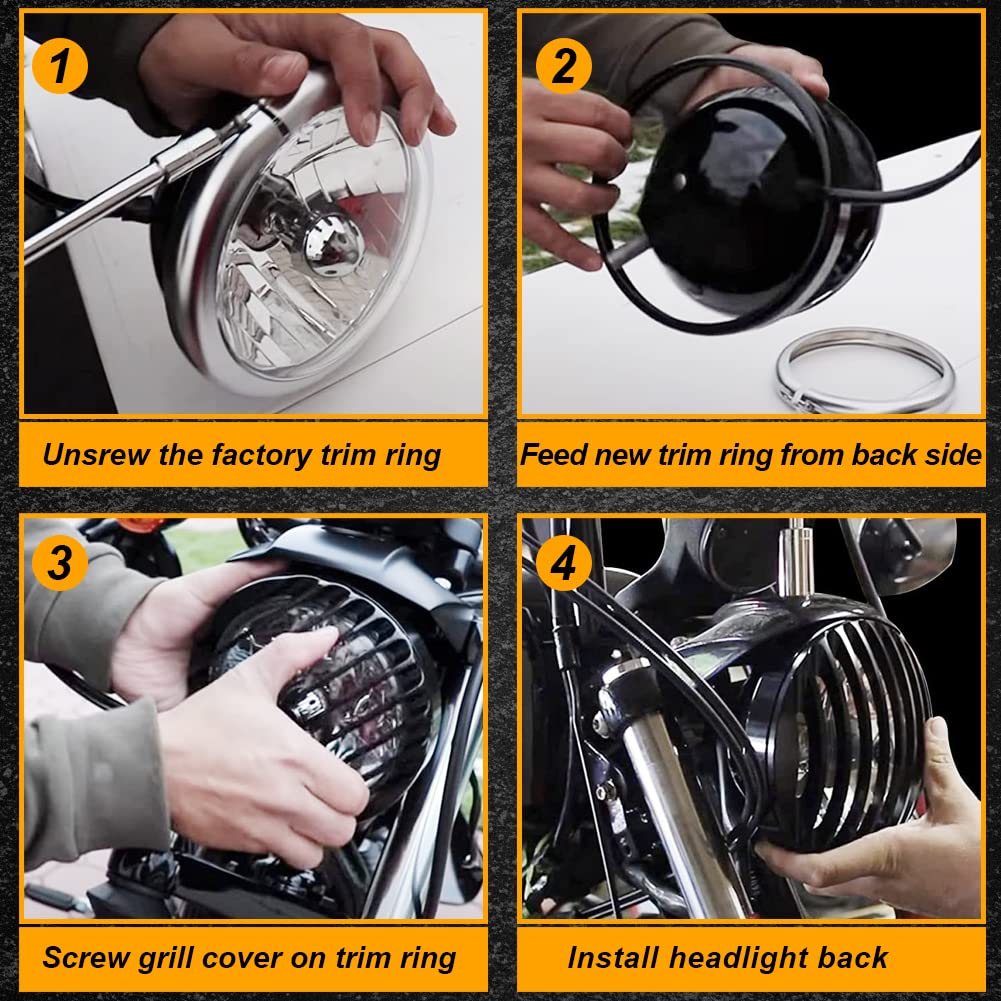 1

Unsrew the factory trim ring

2

Feed new trim ring from back side

3

Screw grill cover on trim ring

4

Install headlight back