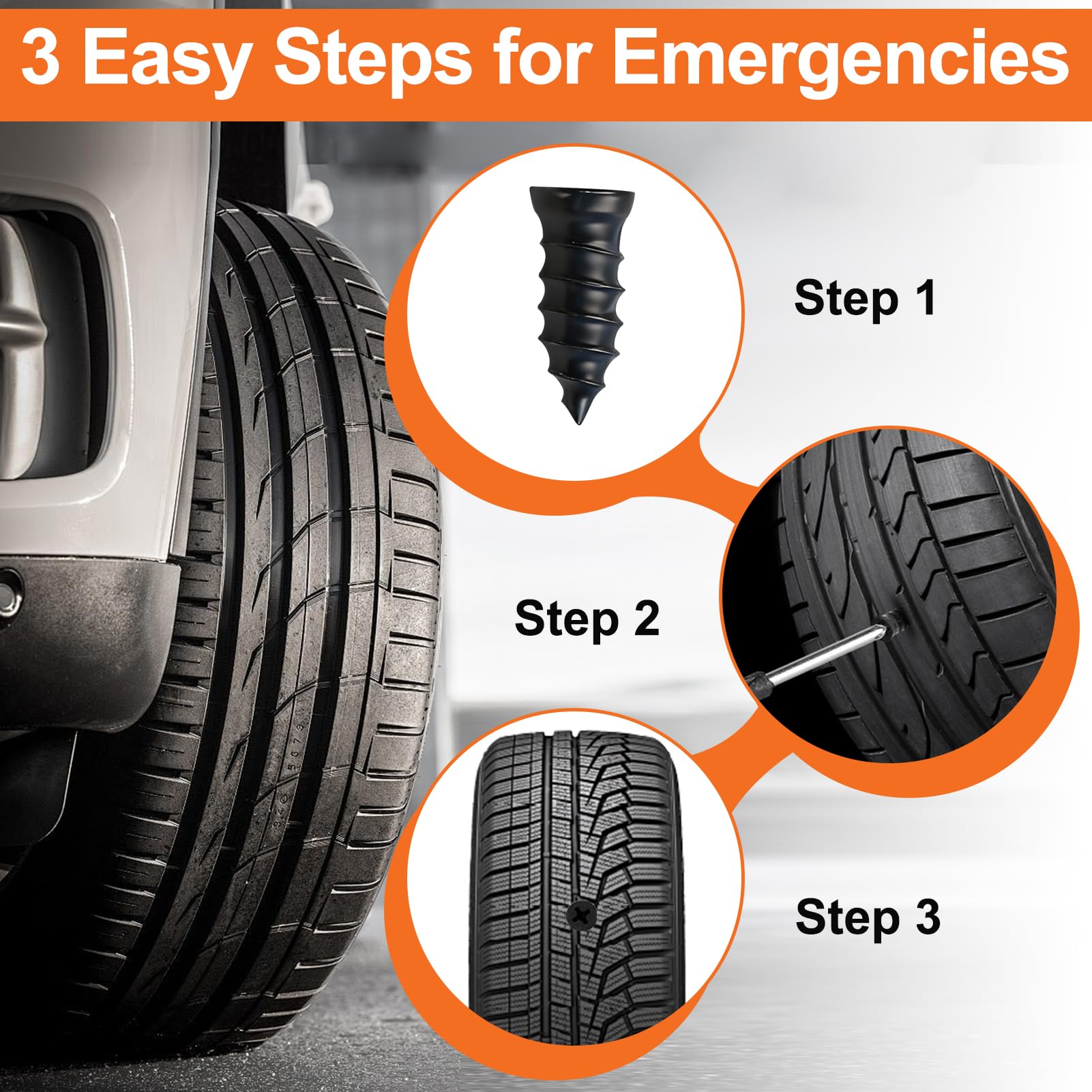 3 Easy Steps for Emergencies

Step 1

Step 2

Step 3