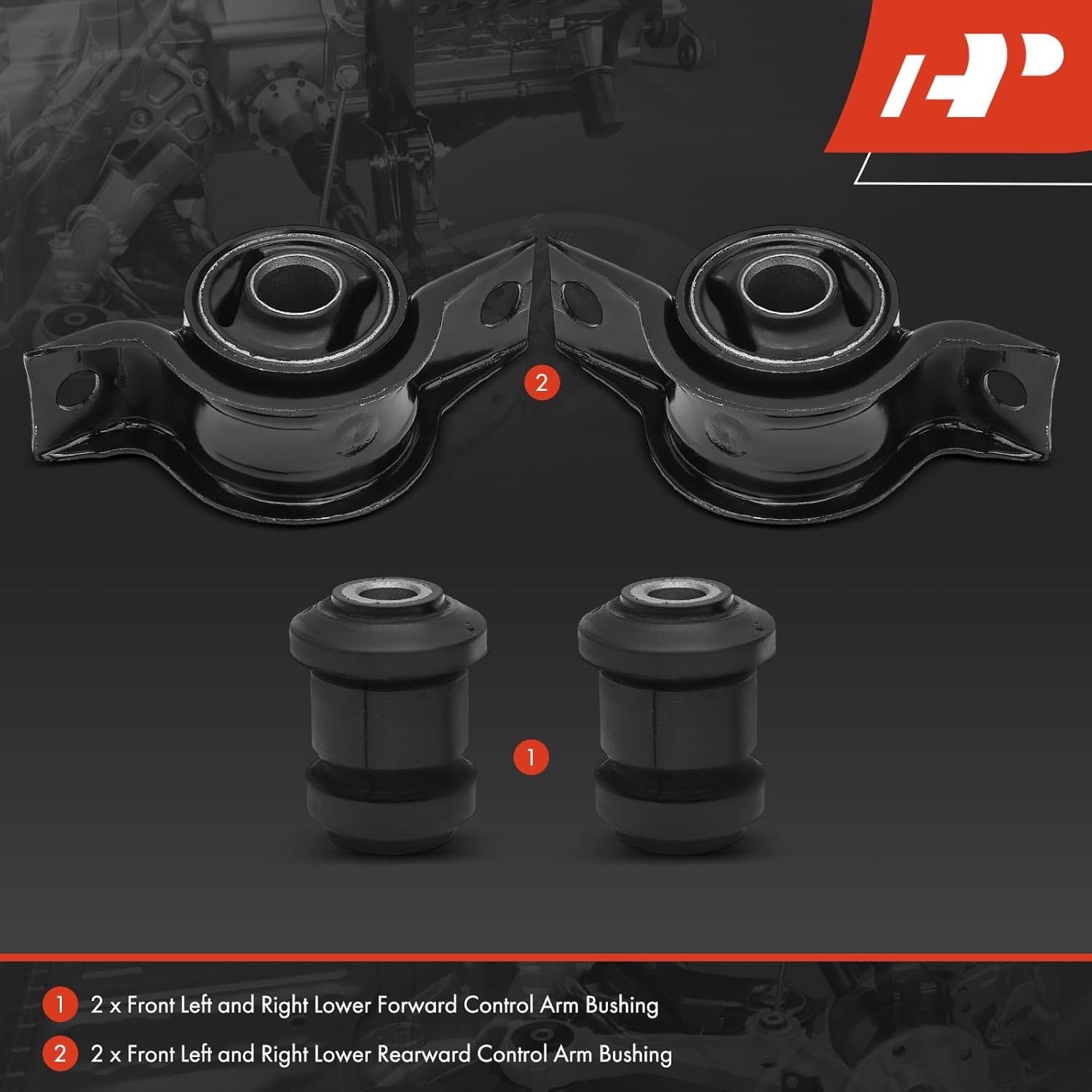 AP

2

1

1 2 x Front Left and Right Lower Forward Control Arm Bushing

2 2 x Front Left and Right Lower Rearward Control Arm Bushing