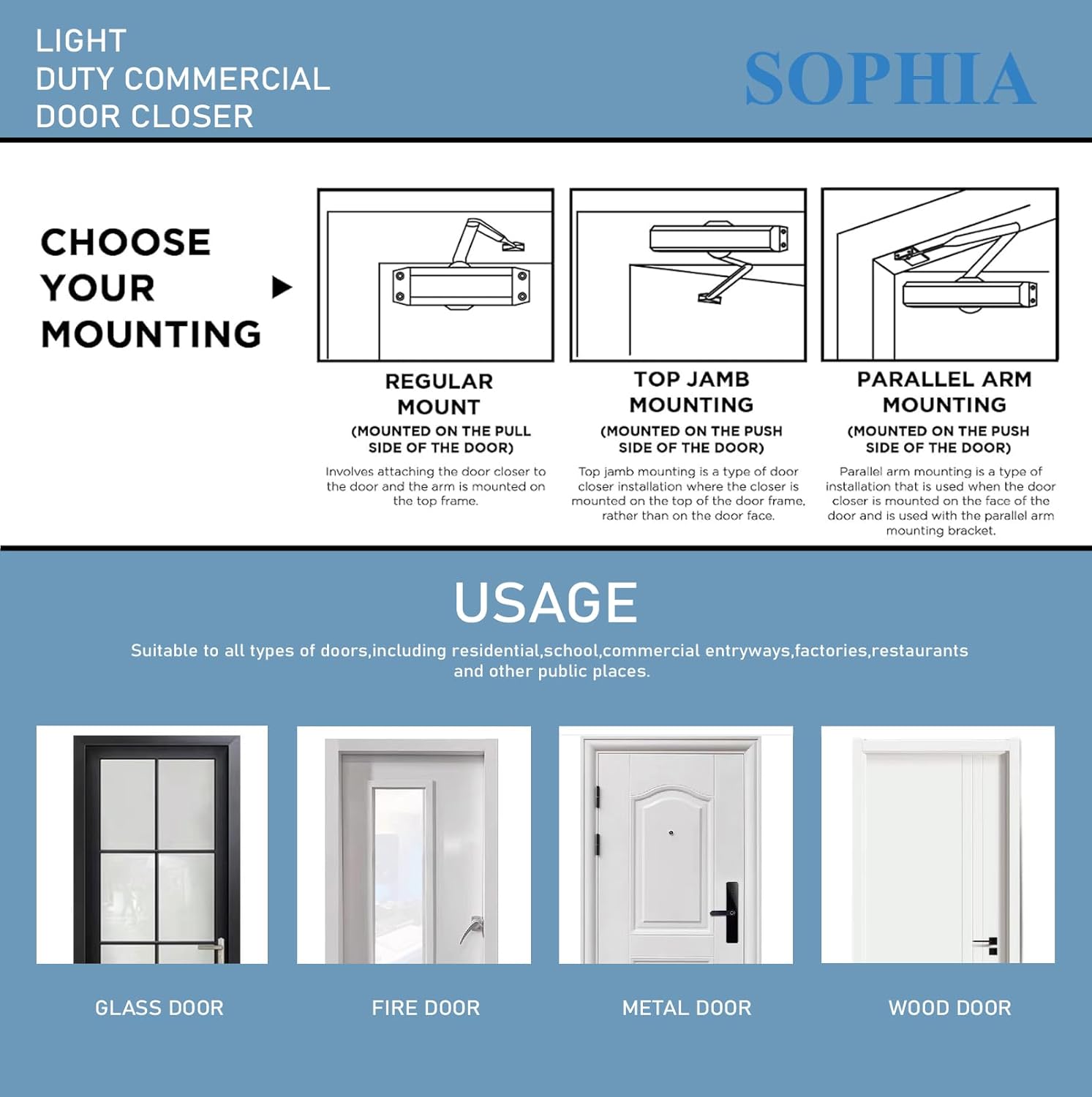 LIGHT
DUTY COMMERCIAL
DOOR CLOSER

SOPHIA

CHOOSE
YOUR
MOUNTING

REGULAR
MOUNT
(MOUNTED ON THE PULL SIDE OF THE DOOR)
Involves attaching the door closer to the door and the arm is mounted on the top frame.

TOP JAMB
MOUNTING
(MOUNTED ON THE PUSH SIDE OF THE DOOR)
Top jamb mounting is a type of door closer installation where the closer is mounted on the top of the door frame, rather than on the door face.

PARALLEL ARM
MOUNTING
(MOUNTED ON THE PUSH SIDE OF THE DOOR)
Parallel arm mounting is a type of installation that is used when the door closer is mounted on the face of the door and is used with the parallel arm mounting bracket.

USAGE
Suitable to all types of doors,including residential,school,commercial entryways,factories,restaurants and other public places.

GLASS DOOR

FIRE DOOR

METAL DOOR

WOOD DOOR