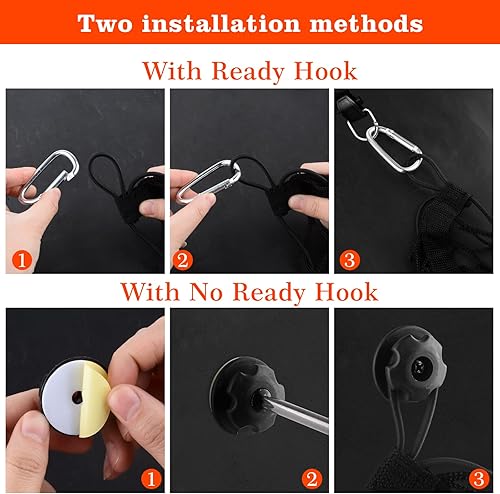 Two installation methods

With Ready Hook

1

2

3

With No Ready Hook

1

2

3